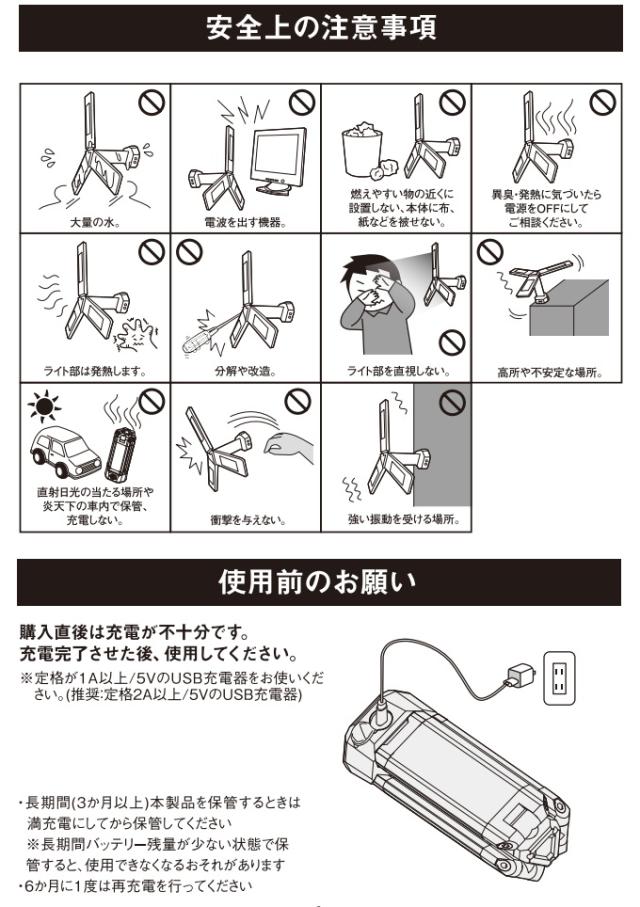 安全上の注意事項

大量の水。

電波を出す機器。

燃えやすい物の近くに設置しない、本体に布、紙などを被せない。

異臭・発熱に気づいたら電源をOFFにしてご相談ください。

ライト部は発熱します。

分解や改造。

ライト部を直視しない。

高所や不安定な場所。

直射日光の当たる場所や炎天下の車内で保管、充電しない。

衝撃を与えない。

強い振動を受ける場所。

使用前のお願い

購入直後は充電が不十分です。
充電完了させた後、使用してください。

※定格が1A以上/5VのUSB充電器をお使いください。(推奨:定格2A以上/5VのUSB充電器)

・長期間(3か月以上)本製品を保管するときは満充電にしてから保管してください
※長期間バッテリー残量が少ない状態で保管すると、使用できなくなるおそれがあります
・6か月に1度は再充電を行ってください