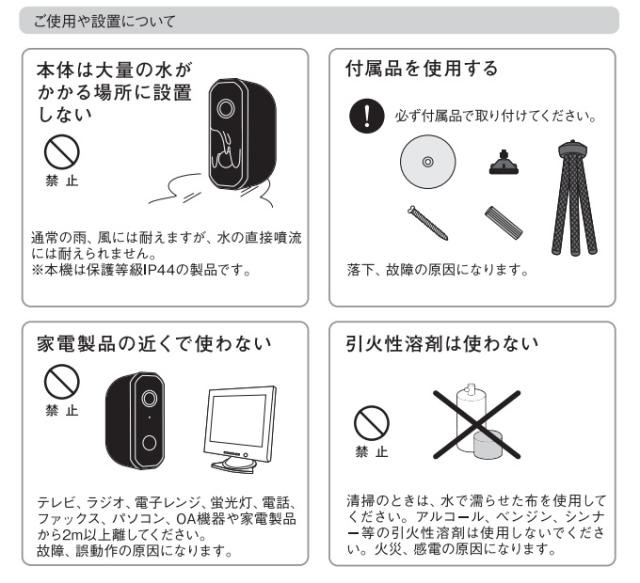 ご使用や設置について

本体は大量の水がかかる場所に設置しない

禁 止

通常の雨、風には耐えますが、水の直接噴流には耐えられません。
※本機は保護等級IP44の製品です。

付属品を使用する

必ず付属品で取り付けてください。

落下、故障の原因になります。

家電製品の近くで使わない

禁 止

テレビ、ラジオ、電子レンジ、蛍光灯、電話、ファックス、パソコン、OA機器や家電製品から2m以上離してください。
故障、誤動作の原因になります。

引火性溶剤は使わない

禁 止

清掃のときは、水で濡らせた布を使用してください。アルコール、ベンジン、シンナー等の引火性溶剤は使用しないでください。火災、感電の原因になります。