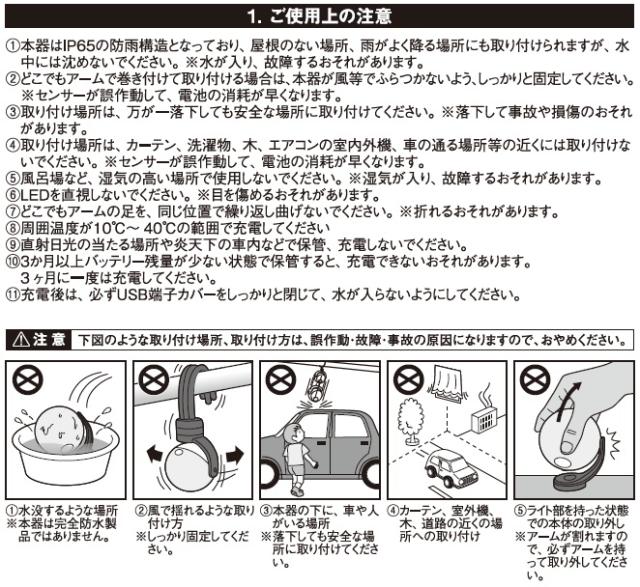 1. ご使用上の注意

①本器はIP65の防雨構造となっており、屋根のない場所、雨がよく降る場所にも取り付けられますが、水中には沈めないでください。※水が入り、故障するおそれがあります。
②どこでもアームで巻き付けて取り付ける場合は、本器が風等でふらつかないよう、しっかりと固定してください。※センサーが誤作動して、電池の消耗が早くなります。
③取り付け場所は、万が一落下しても安全な場所に取り付けてください。※落下して事故や損傷のおそれがあります。
④取り付け場所は、カーテン、洗濯物、木、エアコンの室内外機、車の通る場所等の近くには取り付けないでください。※センサーが誤作動して、電池の消耗が早くなります。
⑤風呂場など、湿気の高い場所で使用しないでください。※湿気が入り、故障するおそれがあります。
⑥LEDを直視しないでください。※目を傷めるおそれがあります。
⑦どこでもアームの足を、同じ位置で繰り返し曲げないでください。※折れるおそれがあります。
⑧周囲温度が10℃～40℃の範囲で充電してください
⑨直射日光の当たる場所や炎天下の車内などで保管、充電しないでください。
⑩3か月以上バッテリー残量が少ない状態で保管すると、充電できないおそれがあります。3ヶ月に一度は充電してください。
⑪充電後は、必ずUSB端子カバーをしっかりと閉じて、水が入らないようにしてください。

⚠注意 下図のような取り付け場所、取り付け方は、誤作動・故障・事故の原因になりますので、おやめください。

①水没するような場所
※本器は完全防水製品ではありません。

②風で揺れるような取り付け方
※しっかり固定してください。

③本器の下に、車や人がいる場所
※落下しても安全な場所に取り付けてください。

④カーテン、室外機、木、道路の近くの場所への取り付け

⑤ライト部を持った状態での本体の取り外し
※アームが割れますので、必ずアームを持って取り外してください。