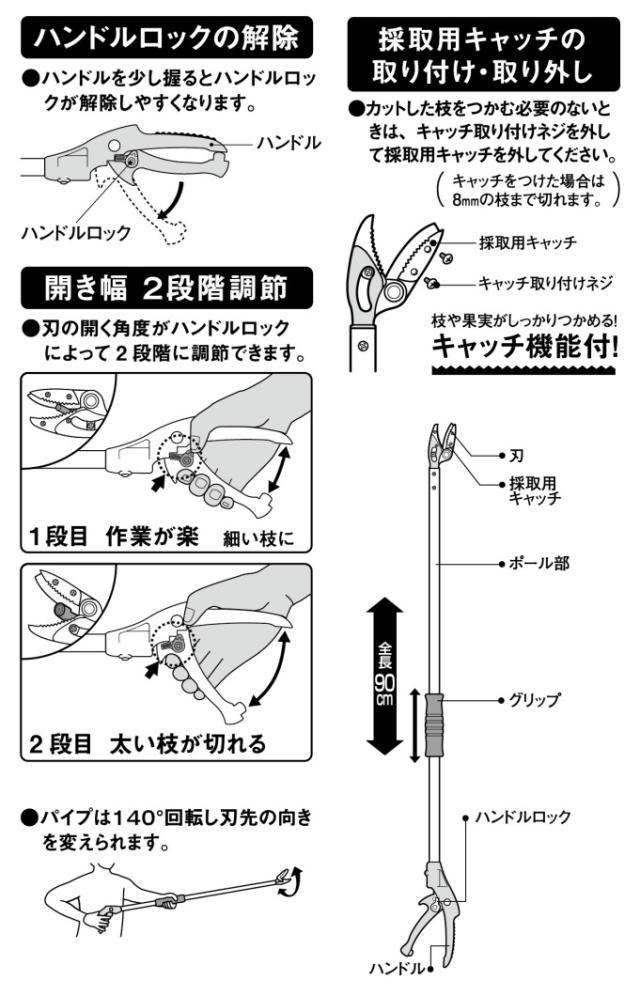 ハンドルロックの解除

●ハンドルを少し握るとハンドルロックが解除しやすくなります。

ハンドル

ハンドルロック

開き幅 2段階調節

●刃の開く角度がハンドルロックによって2段階に調節できます。

1段目 作業が楽 細い枝に

2段目 太い枝が切れる

●パイプは140°回転し刃先の向きを変えられます。

採取用キャッチの取り付け・取り外し

●カットした枝をつかむ必要のないときは、キャッチ取り付けネジを外して採取用キャッチを外してください。

（キャッチをつけた場合は8㎜の枝まで切れます。）

採取用キャッチ

キャッチ取り付けネジ

枝や果実がしっかりつかめる!

キャッチ機能付!

刃

採取用キャッチ

ポール部

全長90㎝

グリップ

ハンドルロック

ハンドル