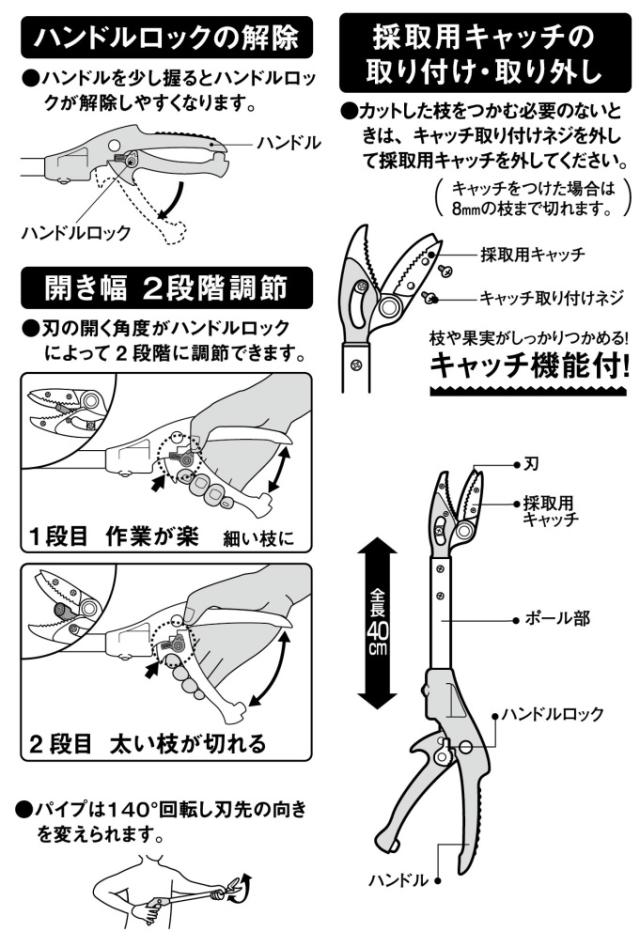 ハンドルロックの解除

●ハンドルを少し握るとハンドルロックが解除しやすくなります。

ハンドル

ハンドルロック

開き幅 2段階調節

●刃の開く角度がハンドルロックによって2段階に調節できます。

1段目 作業が楽 細い枝に

2段目 太い枝が切れる

●パイプは140°回転し刃先の向きを変えられます。

採取用キャッチの取り付け・取り外し

●カットした枝をつかむ必要のないときは、キャッチ取り付けネジを外して採取用キャッチを外してください。

（キャッチをつけた場合は8㎜の枝まで切れます。）

採取用キャッチ

キャッチ取り付けネジ

枝や果実がしっかりつかめる!
キャッチ機能付!

刃

採取用キャッチ

全長40㎝

ポール部

ハンドルロック

ハンドル