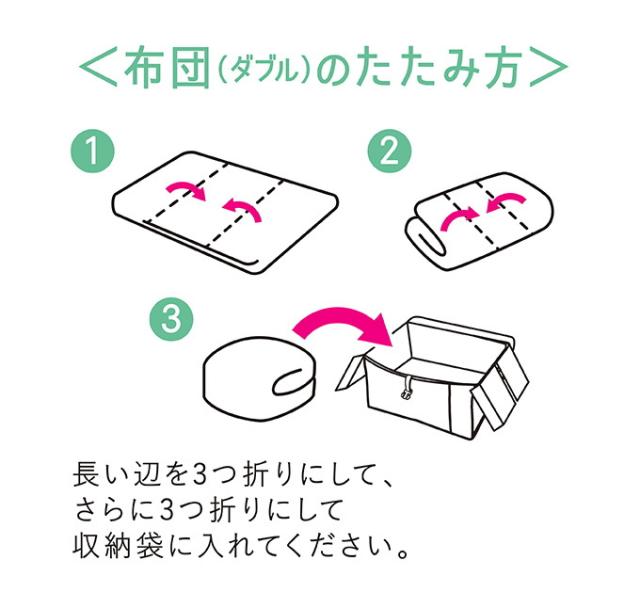 ＜布団(ダブル)のたたみ方＞

1

2

3

長い辺を3つ折りにして、
さらに3つ折りにして
収納袋に入れてください。