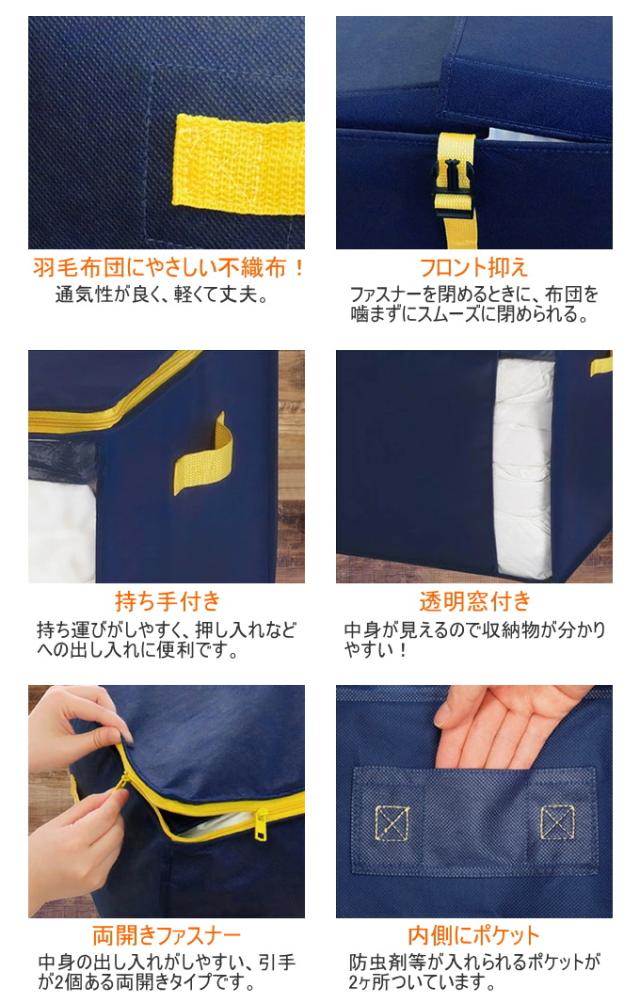 羽毛布団にやさしい不織布！
通気性が良く、軽くて丈夫。

フロント抑え
ファスナーを閉めるときに、布団を噛まずにスムーズに閉められる。

持ち手付き
持ち運びがしやすく、押し入れなどへの出し入れに便利です。

透明窓付き
中身が見えるので収納物が分かりやすい！

両開きファスナー
中身の出し入れがしやすい、引手が2個ある両開きタイプです。

内側にポケット
防虫剤等が入れられるポケットが2ヶ所ついています。