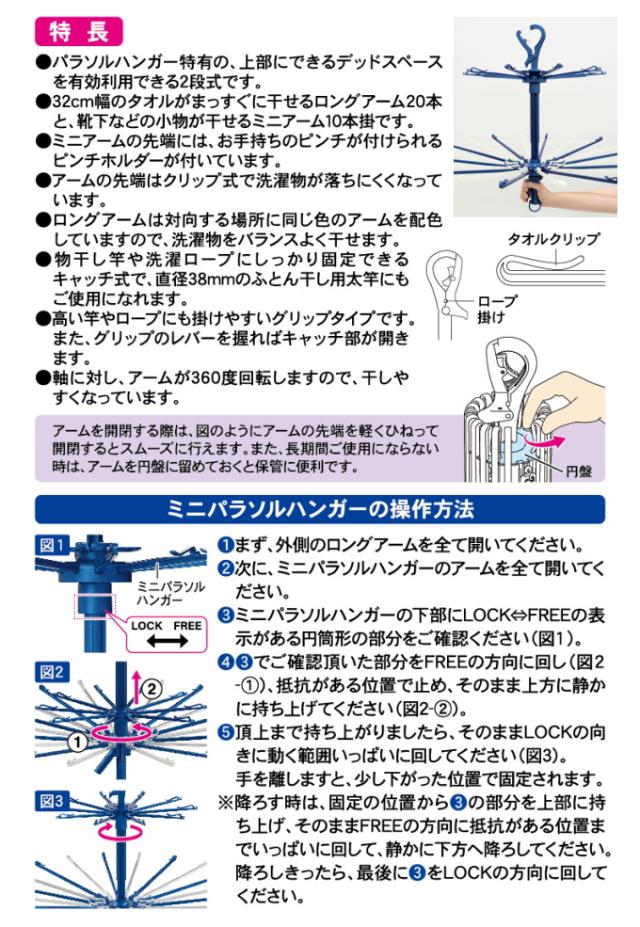 特 長

●パラソルハンガー特有の、上部にできるデッドスペースを有効利用できる2段式です。
●32cm幅のタオルがまっすぐに干せるロングアーム20本と、靴下などの小物が干せるミニアーム10本掛です。
●ミニアームの先端には、お手持ちのピンチが付けられるピンチホルダーが付いています。
●アームの先端はクリップ式で洗濯物が落ちにくくなっています。
●ロングアームは対向する場所に同じ色のアームを配色していますので、洗濯物をバランスよく干せます。
●物干し竿や洗濯ロープにしっかり固定できるキャッチ式で、直径38mmのふとん干し用太竿にもご使用になれます。
●高い竿やロープにも掛けやすいグリップタイプです。また、グリップのレバーを握ればキャッチ部が開きます。
●軸に対し、アームが360度回転しますので、干しやすくなっています。

タオルクリップ

ロープ掛け

アームを開閉する際は、図のようにアームの先端を軽くひねって開閉するとスムーズに行えます。また、長期間ご使用にならない時は、アームを円盤に留めておくと保管に便利です。

円盤

ミニパラソルハンガーの操作方法

図1
ミニパラソルハンガー
LOCK FREE

図2
②
①

図3

❶まず、外側のロングアームを全て開いてください。
❷次に、ミニパラソルハンガーのアームを全て開いてください。
❸ミニパラソルハンガーの下部にLOCK⇔FREEの表示がある円筒形の部分をご確認ください（図1）。
❹❸でご確認頂いた部分をFREEの方向に回し（図2-①）、抵抗がある位置で止め、そのまま上方に静かに持ち上げてください（図2-②）。
❺頂上まで持ち上がりましたら、そのままLOCKの向きに動く範囲いっぱいに回してください（図3）。
手を離しますと、少し下がった位置で固定されます。
※降ろす時は、固定の位置から❸の部分を上部に持ち上げ、そのままFREEの方向に抵抗がある位置までいっぱいに回して、静かに下方へ降ろしてください。降ろしきったら、最後に❸をLOCKの方向に回してください。