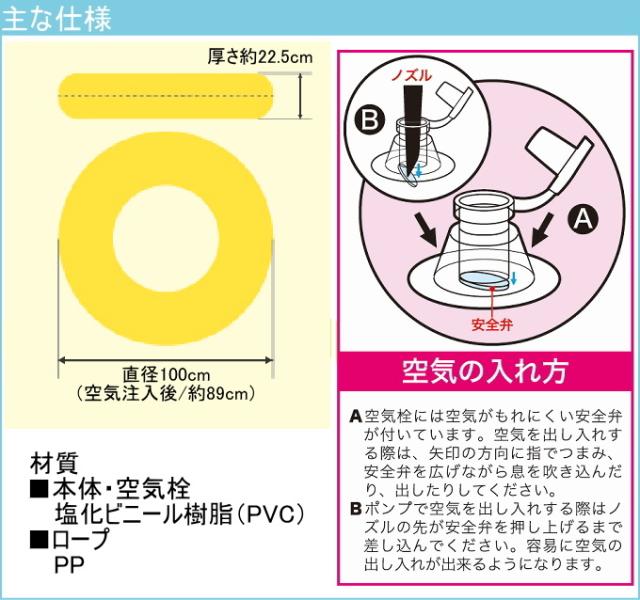 主な仕様

厚さ約22.5cm

直径100cm
（空気注入後/約89cm）

材質
■本体・空気栓
塩化ビニール樹脂（PVC）
■ロープ
PP

ノズル

B

A

安全弁

空気の入れ方

A 空気栓には空気がもれにくい安全弁が付いています。空気を出し入れする際は、矢印の方向に指でつまみ、安全弁を広げながら息を吹き込んだり、出したりしてください。
B ポンプで空気を出し入れする際はノズルの先が安全弁を押し上げるまで差し込んでください。容易に空気の出し入れが出来るようになります。