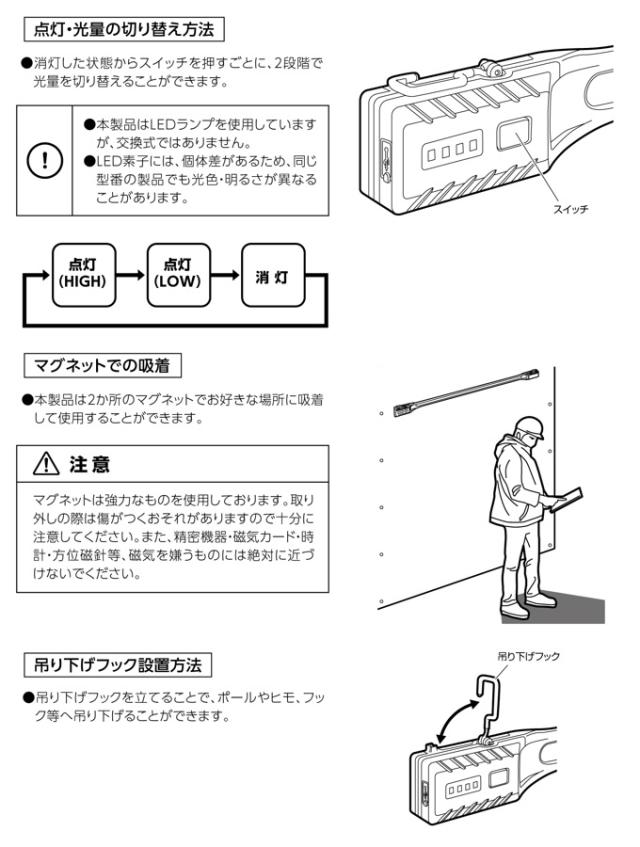 点灯･光量の切り替え方法

●消灯した状態からスイッチを押すごとに、2段階で光量を切り替えることができます。

●本製品はLEDランプを使用していますが、交換式ではありません。
●LED素子には、個体差があるため、同じ型番の製品でも光色･明るさが異なることがあります。

スイッチ

点灯
(HIGH)

点灯
(LOW)

消 灯

マグネットでの吸着

●本製品は2か所のマグネットでお好きな場所に吸着して使用することができます。

注 意

マグネットは強力なものを使用しております。取り外しの際は傷がつくおそれがありますので十分に注意してください。また、精密機器･磁気カード･時計･方位磁針等、磁気を嫌うものには絶対に近づけないでください。

吊り下げフック設置方法

●吊り下げフックを立てることで、ポールやヒモ、フック等へ吊り下げることができます。

吊り下げフック