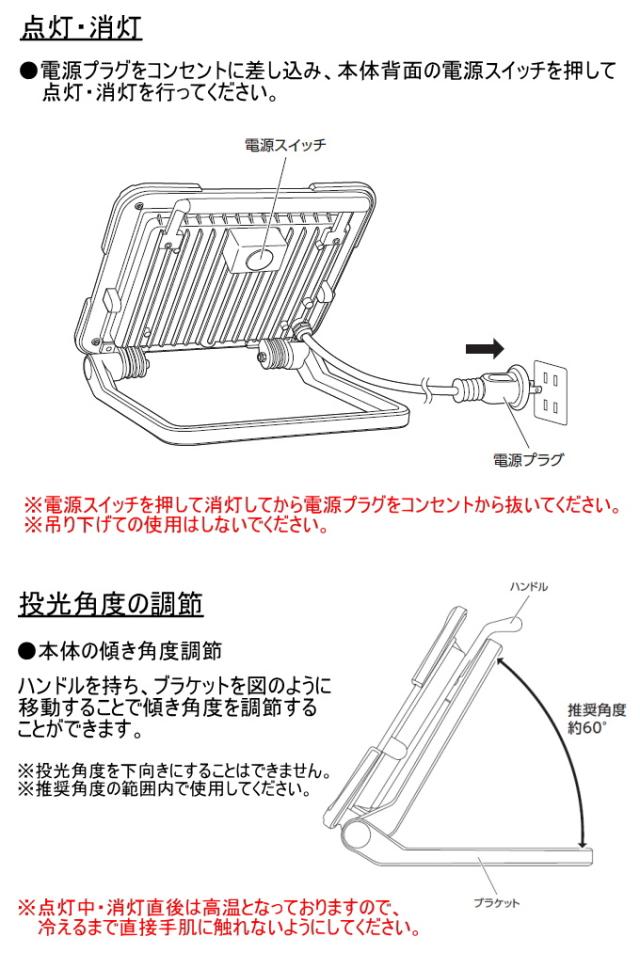 点灯・消灯

●電源プラグをコンセントに差し込み、本体背面の電源スイッチを押して点灯・消灯を行ってください。

電源スイッチ

電源プラグ

※電源スイッチを押して消灯してから電源プラグをコンセントから抜いてください。
※吊り下げての使用はしないでください。

投光角度の調節

●本体の傾き角度調節

ハンドルを持ち、ブラケットを図のように移動することで傾き角度を調節することができます。

※投光角度を下向きにすることはできません。
※推奨角度の範囲内で使用してください。

ハンドル

推奨角度
約60°

ブラケット

※点灯中・消灯直後は高温となっておりますので、冷えるまで直接手肌に触れないようにしてください。