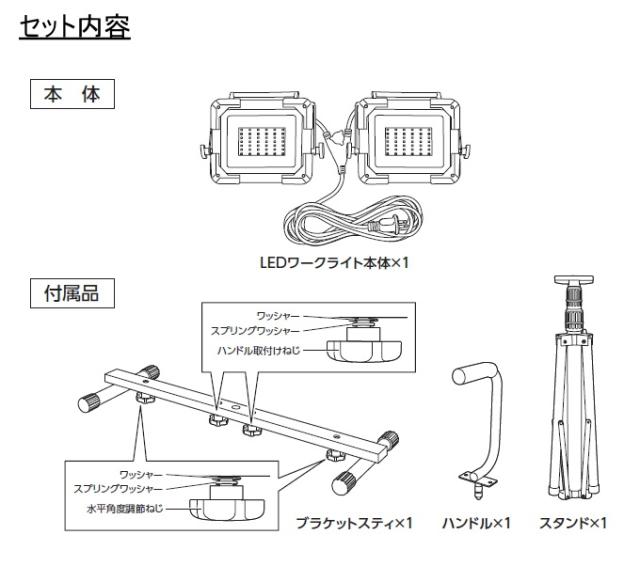 セット内容

本　体

LEDワークライト本体×1

付属品

ワッシャー
スプリングワッシャー
ハンドル取付けねじ

ワッシャー
スプリングワッシャー
水平角度調節ねじ

ブラケットステイ×1

ハンドル×1

スタンド×1