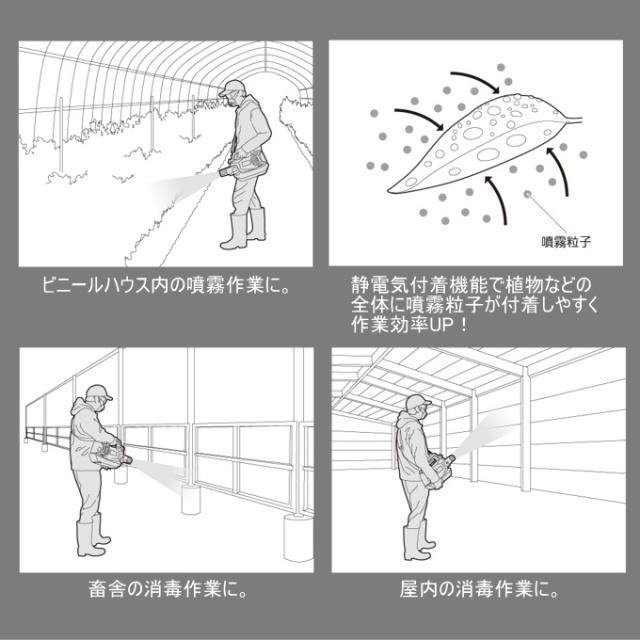 ビニールハウス内の噴霧作業に。

噴霧粒子

静電気付着機能で植物などの全体に噴霧粒子が付着しやすく作業効率UP！

畜舎の消毒作業に。

屋内の消毒作業に。