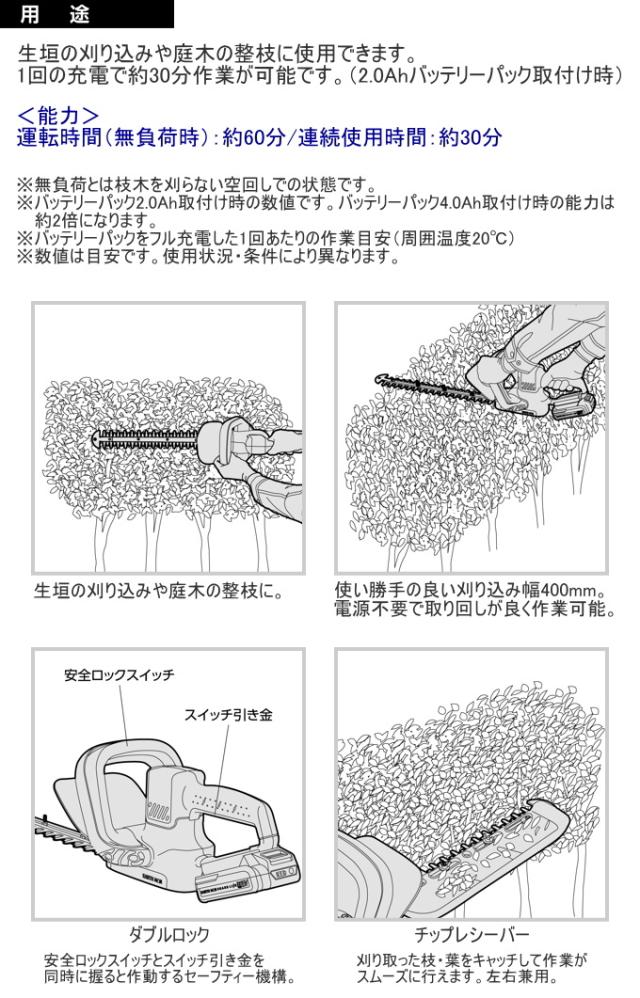 用　途

生垣の刈り込みや庭木の整枝に使用できます。
1回の充電で約30分作業が可能です。(2.0Ahバッテリーパック取付け時)

＜能力＞
運転時間(無負荷時):約60分/連続使用時間:約30分

※無負荷とは枝木を刈らない空回しでの状態です。
※バッテリーパック2.0Ah取付け時の数値です。バッテリーパック4.0Ah取付け時の能力は約2倍になります。
※バッテリーパックをフル充電した1回あたりの作業目安(周囲温度20°C)
※数値は目安です。使用状況・条件により異なります。

生垣の刈り込みや庭木の整枝に。

使い勝手の良い刈り込み幅400mm。
電源不要で取り回しが良く作業可能。

安全ロックスイッチ

スイッチ引き金

ダブルロック

安全ロックスイッチとスイッチ引き金を同時に握ると作動するセーフティー機構。

チップレシーバー

刈り取った枝・葉をキャッチして作業がスムーズに行えます。左右兼用。