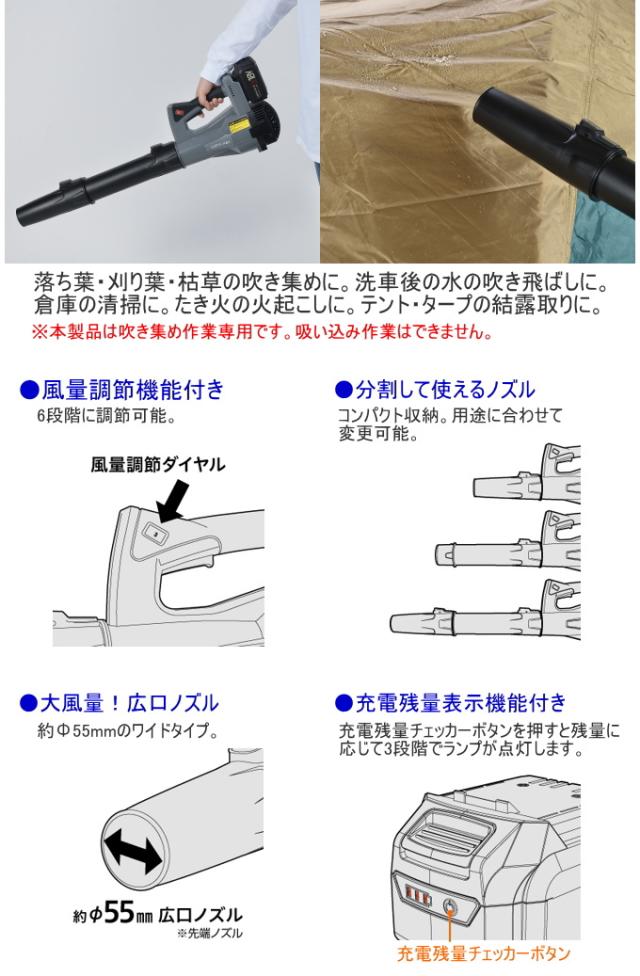 落ち葉・刈り葉・枯草の吹き集めに。洗車後の水の吹き飛ばしに。倉庫の清掃に。たき火の火起こしに。テント・タープの結露取りに。
※本製品は吹き集め作業専用です。吸い込み作業はできません。

●風量調節機能付き
6段階に調節可能。

風量調節ダイヤル

●分割して使えるノズル
コンパクト収納。用途に合わせて変更可能。

●大風量！広口ノズル
約Φ55mmのワイドタイプ。

約φ55㎜ 広口ノズル
※先端ノズル

●充電残量表示機能付き
充電残量チェッカーボタンを押すと残量に応じて3段階でランプが点灯します。

充電残量チェッカーボタン