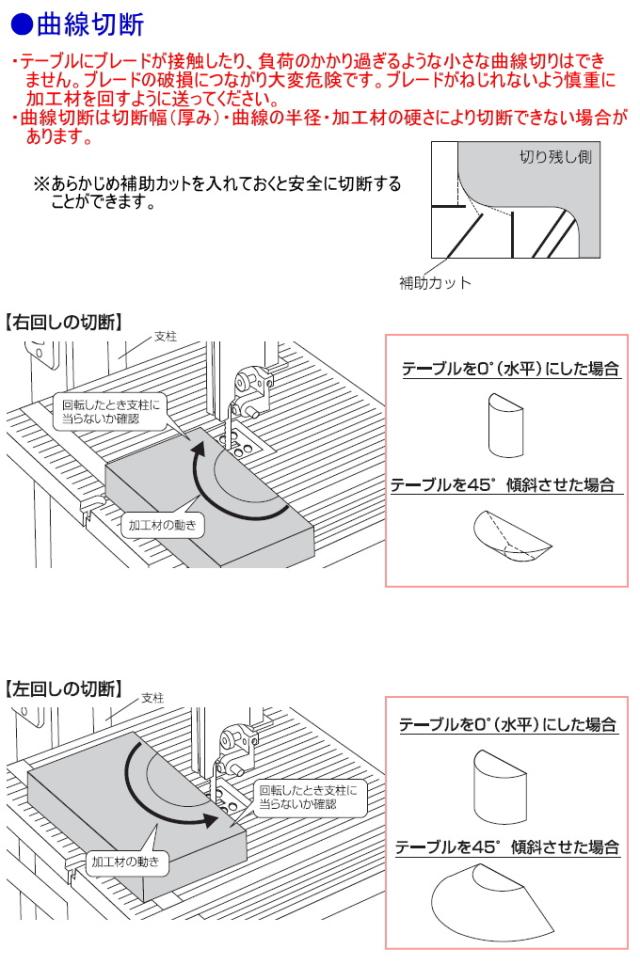 ●曲線切断

・テーブルにブレードが接触したり、負荷のかかり過ぎるような小さな曲線切りはできません。ブレードの破損につながり大変危険です。ブレードがねじれないよう慎重に加工材を回すように送ってください。
・曲線切断は切断幅（厚み）・曲線の半径・加工材の硬さにより切断できない場合があります。

※あらかじめ補助カットを入れておくと安全に切断することができます。

切り残し側

補助カット

【右回しの切断】

支柱

回転したとき支柱に当らないか確認

加工材の動き

テーブルを0°（水平）にした場合

テーブルを45° 傾斜させた場合

【左回しの切断】

支柱

回転したとき支柱に当らないか確認

加工材の動き

テーブルを0°（水平）にした場合

テーブルを45° 傾斜させた場合