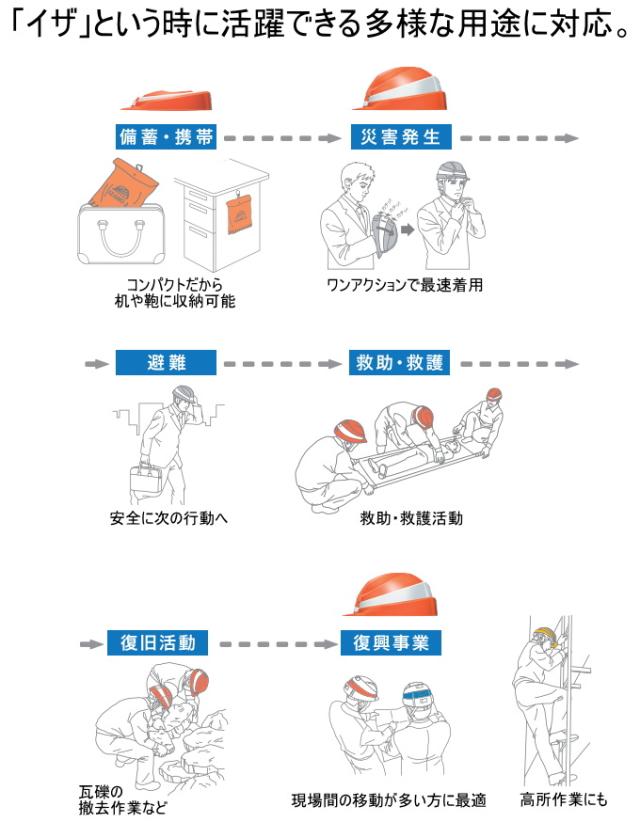 「イザ」という時に活躍できる多様な用途に対応。

備蓄・携帯

災害発生

コンパクトだから
机や鞄に収納可能

ワンアクションで最速着用

避難

救助・救護

安全に次の行動へ

救助・救護活動

復旧活動

復興事業

瓦礫の
撤去作業など

現場間の移動が多い方に最適

高所作業にも