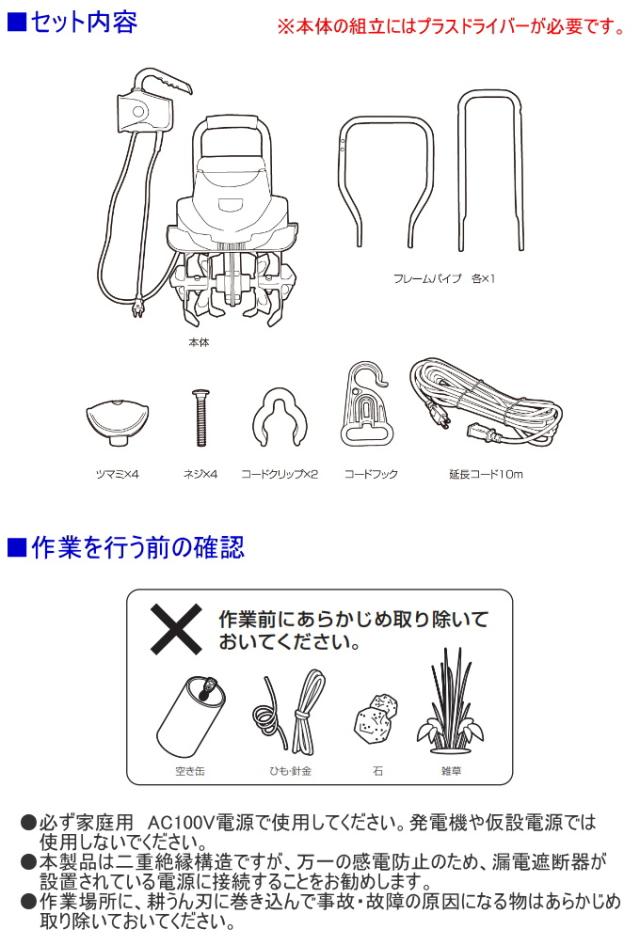 ■セット内容

※本体の組立にはプラスドライバーが必要です。

フレームパイプ 各×1

本体

ツマミ×4

ネジ×4

コードクリップ×2

コードフック

延長コード10m

■作業を行う前の確認

作業前にあらかじめ取り除いておいてください。

空き缶

ひも・針金

石

雑草

●必ず家庭用 AC100V電源で使用してください。発電機や仮設電源では使用しないでください。
●本製品は二重絶縁構造ですが、万一の感電防止のため、漏電遮断器が設置されている電源に接続することをお勧めします。
●作業場所に、耕うん刃に巻き込んで事故・故障の原因になる物はあらかじめ取り除いておいてください。