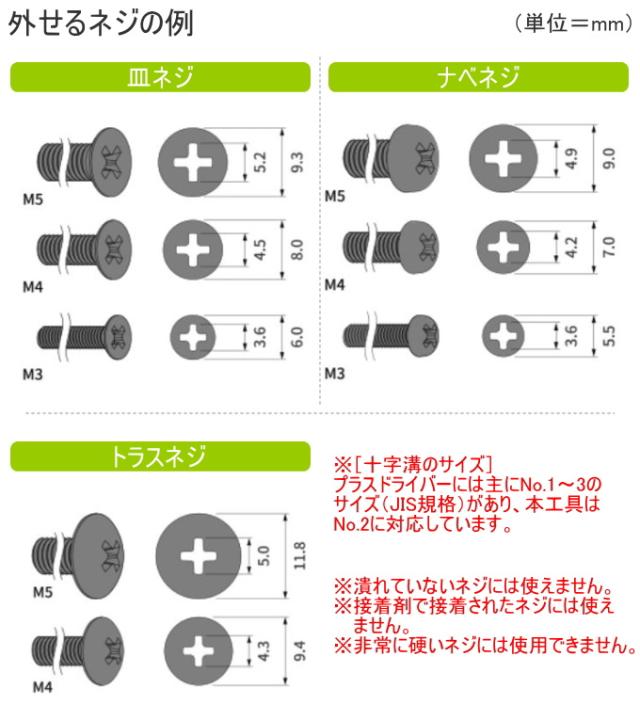 外せるネジの例

（単位＝mm）

皿ネジ

M5
5.2
9.3

M4
4.5
8.0

M3
3.6
6.0

ナベネジ

M5
4.9
9.0

M4
4.2
7.0

M3
3.6
5.5

トラスネジ

M5
5.0
11.8

M4
4.3
9.4

※［十字溝のサイズ］
プラスドライバーには主にNo.1～3のサイズ（JIS規格）があり、本工具はNo.2に対応しています。

※潰れていないネジには使えません。
※接着剤で接着されたネジには使えません。
※非常に硬いネジには使用できません。