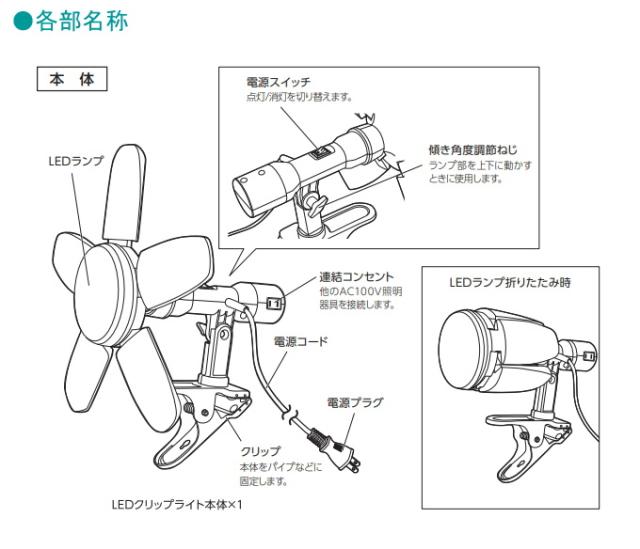 ●各部名称

本 体

電源スイッチ
点灯/消灯を切り替えます。

傾き角度調節ねじ
ランプ部を上下に動かすときに使用します。

LEDランプ

連結コンセント
他のAC100V照明器具を接続します。

電源コード

電源プラグ

クリップ
本体をパイプなどに固定します。

LEDクリップライト本体×1

LEDランプ折りたたみ時