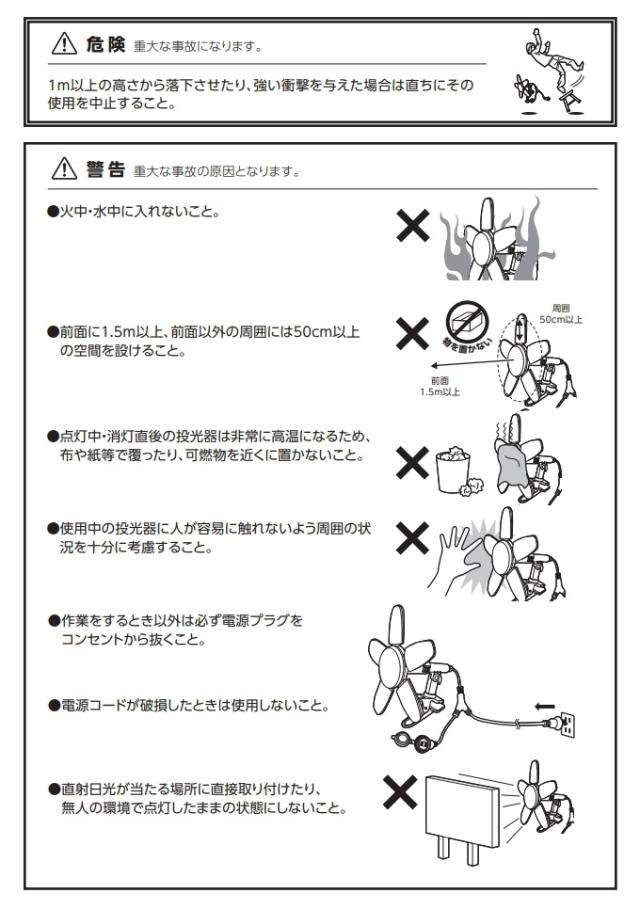 危険 重大な事故になります。

1m以上の高さから落下させたり、強い衝撃を与えた場合は直ちにその使用を中止すること。

警告 重大な事故の原因となります。

●火中・水中に入れないこと。

●前面に1.5m以上、前面以外の周囲には50cm以上の空間を設けること。

物を置かない

周囲 50cm以上

前面 1.5m以上

●点灯中・消灯直後の投光器は非常に高温になるため、布や紙等で覆ったり、可燃物を近くに置かないこと。

●使用中の投光器に人が容易に触れないよう周囲の状況を十分に考慮すること。

●作業をするとき以外は必ず電源プラグをコンセントから抜くこと。

●電源コードが破損したときは使用しないこと。

●直射日光が当たる場所に直接取り付けたり、無人の環境で点灯したままの状態にしないこと。