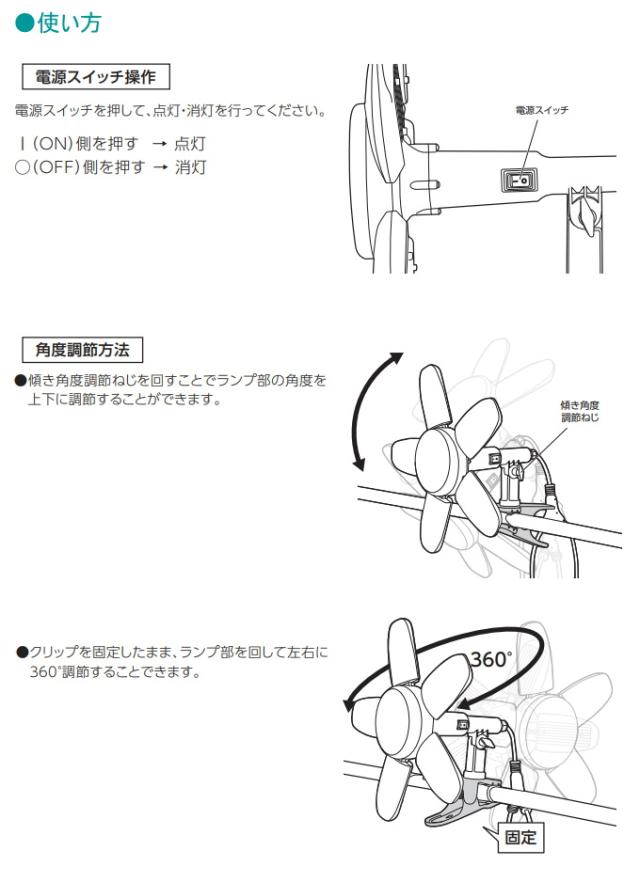 ●使い方

電源スイッチ操作

電源スイッチを押して、点灯・消灯を行ってください。

｜(ON)側を押す → 点灯
○(OFF)側を押す → 消灯

電源スイッチ

角度調節方法

●傾き角度調節ねじを回すことでランプ部の角度を上下に調節することができます。

傾き角度調節ねじ

●クリップを固定したまま、ランプ部を回して左右に360°調節することできます。

360°

固定