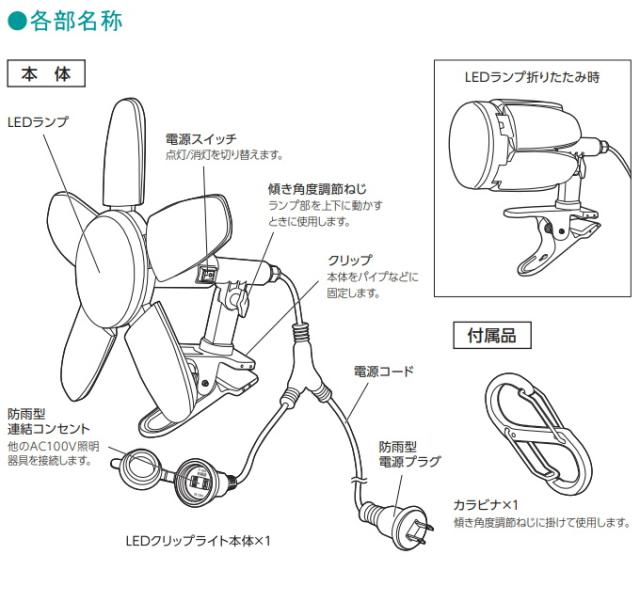 ●各部名称

本　体

LEDランプ

電源スイッチ
点灯/消灯を切り替えます。

傾き角度調節ねじ
ランプ部を上下に動かすときに使用します。

クリップ
本体をパイプなどに固定します。

電源コード

防雨型
連結コンセント
他のAC100V照明器具を接続します。

防雨型
電源プラグ

LEDクリップライト本体×1

LEDランプ折りたたみ時

付属品

カラビナ×1
傾き角度調節ねじに掛けて使用します。