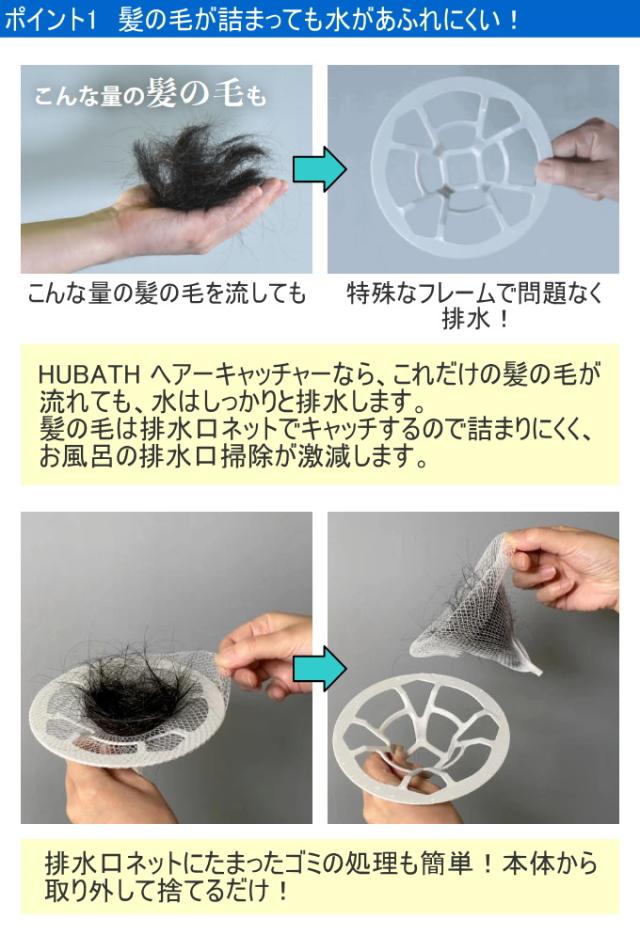 ポイント1　髪の毛が詰まっても水があふれにくい！

こんな量の髪の毛も

こんな量の髪の毛を流しても

特殊なフレームで問題なく排水！

HUBATH ヘアーキャッチャーなら、これだけの髪の毛が流れても、水はしっかりと排水します。
髪の毛は排水口ネットでキャッチするので詰まりにくく、お風呂の排水口掃除が激減します。

排水口ネットにたまったゴミの処理も簡単！本体から取り外して捨てるだけ！