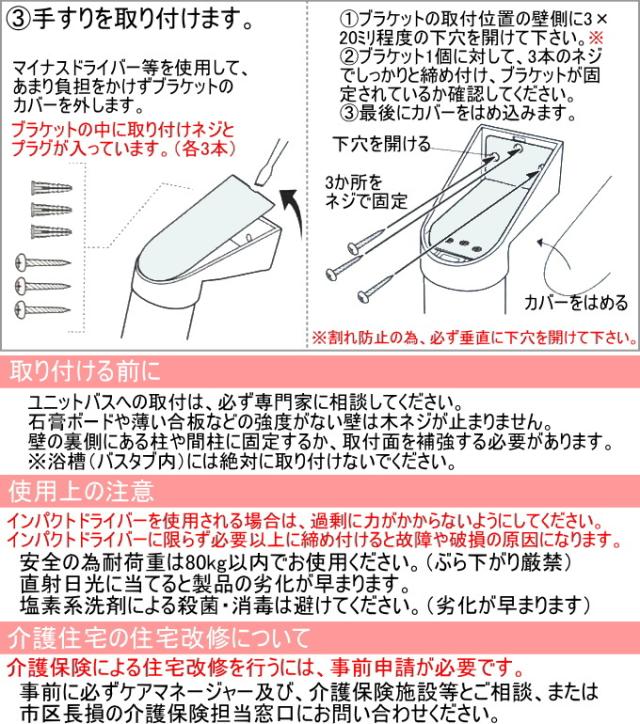 ③手すりを取り付けます。

マイナスドライバー等を使用して、あまり負担をかけずブラケットのカバーを外します。

ブラケットの中に取り付けネジとプラグが入っています。(各3本)

①ブラケットの取付位置の壁側に3×20ミリ程度の下穴を開けて下さい。※
②ブラケット1個に対して、3本のネジでしっかりと締め付け、ブラケットが固定されているか確認してください。
③最後にカバーをはめ込みます。

下穴を開ける

3か所をネジで固定

カバーをはめる

※割れ防止の為、必ず垂直に下穴を開けて下さい。

取り付ける前に

ユニットバスへの取付は、必ず専門家に相談してください。
石膏ボードや薄い合板などの強度がない壁は木ネジが止まりません。
壁の裏側にある柱や間柱に固定するか、取付面を補強する必要があります。
※浴槽(バスタブ内)には絶対に取り付けないでください。

使用上の注意

インパクトドライバーを使用される場合は、過剰に力がかからないようにしてください。
インパクトドライバーに限らず必要以上に締め付けると故障や破損の原因になります。
安全の為耐荷重は80kg以内でお使用ください。(ぶら下がり厳禁)
直射日光に当てると製品の劣化が早まります。
塩素系洗剤による殺菌・消毒は避けてください。(劣化が早まります)

介護住宅の住宅改修について

介護保険による住宅改修を行うには、事前申請が必要です。
事前に必ずケアマネージャー及び、介護保険施設等とご相談、または市区長損の介護保険担当窓口にお問い合わせください。