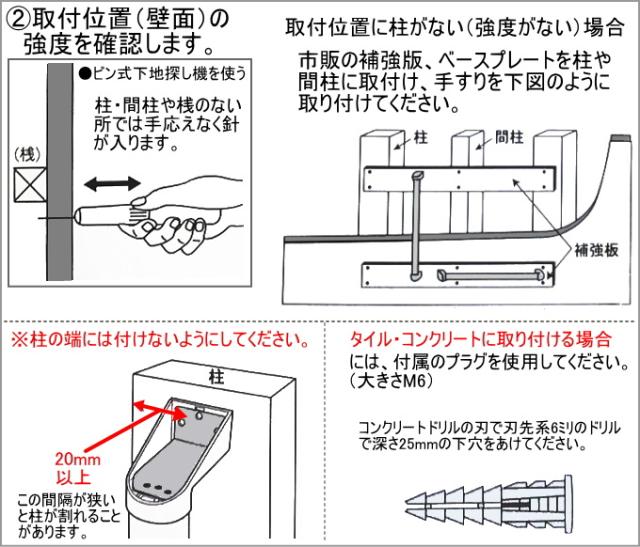 ②取付位置(壁面)の強度を確認します。

●ピン式下地探し機を使う

柱・間柱や桟のない所では手応えなく針が入ります。

(桟)

取付位置に柱がない(強度がない)場合

市販の補強版、ベースプレートを柱や間柱に取付け、手すりを下図のように取り付けてください。

柱

間柱

補強板

※柱の端には付けないようにしてください。

柱

20mm以上

この間隔が狭いと柱が割れることがあります。

タイル・コンクリートに取り付ける場合には、付属のプラグを使用してください。(大きさM6)

コンクリートドリルの刃で刃先系6ミリのドリルで深さ25mmの下穴をあけてください。