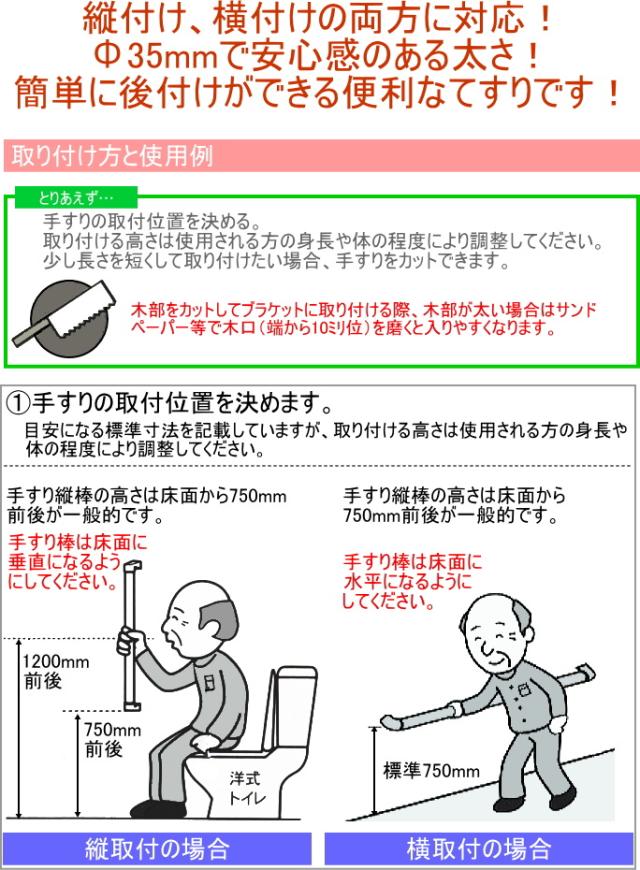 縦付け、横付けの両方に対応！
Φ35mmで安心感のある太さ！
簡単に後付けができる便利なてすりです！

取り付け方と使用例

とりあえず…
手すりの取付位置を決める。
取り付ける高さは使用される方の身長や体の程度により調整してください。
少し長さを短くして取り付けたい場合、手すりをカットできます。

木部をカットしてブラケットに取り付ける際、木部が太い場合はサンドペーパー等で木口（端から10ミリ位）を磨くと入りやすくなります。

①手すりの取付位置を決めます。
目安になる標準寸法を記載していますが、取り付ける高さは使用される方の身長や体の程度により調整してください。

手すり縦棒の高さは床面から750mm前後が一般的です。
手すり棒は床面に垂直になるようにしてください。

1200mm
前後

750mm
前後

洋式
トイレ

縦取付の場合

手すり縦棒の高さは床面から750mm前後が一般的です。
手すり棒は床面に水平になるようにしてください。

標準750mm

横取付の場合