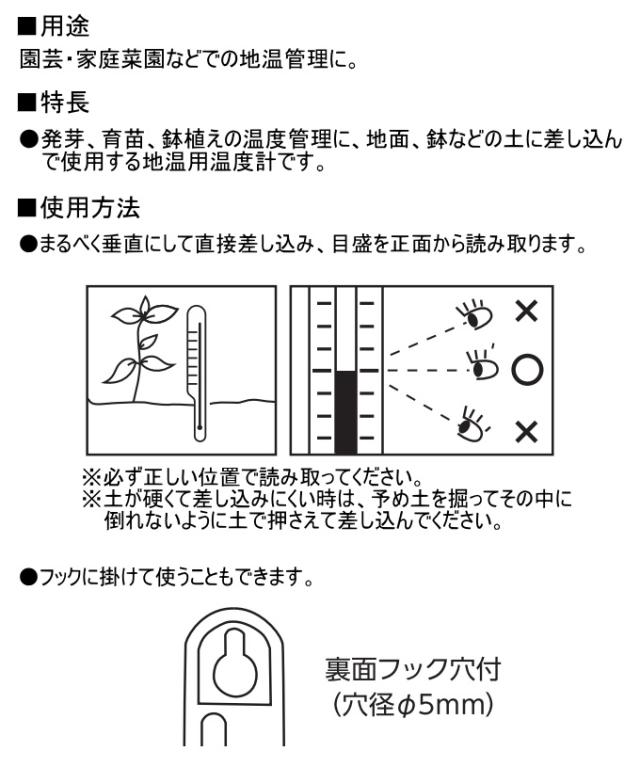 ■用途
園芸・家庭菜園などでの地温管理に。

■特長
●発芽、育苗、鉢植えの温度管理に、地面、鉢などの土に差し込んで使用する地温用温度計です。

■使用方法
●まるべく垂直にして直接差し込み、目盛を正面から読み取ります。

×
○
×

※必ず正しい位置で読み取ってください。
※土が硬くて差し込みにくい時は、予め土を掘ってその中に倒れないように土で押さえて差し込んでください。

●フックに掛けて使うこともできます。

裏面フック穴付
（穴径φ5mm）