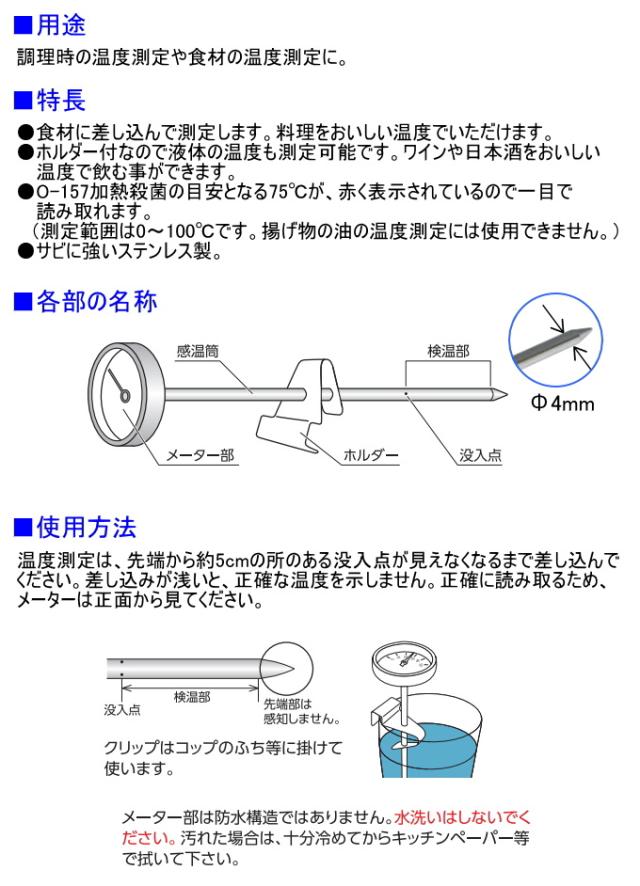 ■用途
調理時の温度測定や食材の温度測定に。

■特長
●食材に差し込んで測定します。料理をおいしい温度でいただけます。
●ホルダー付なので液体の温度も測定可能です。ワインや日本酒をおいしい温度で飲む事ができます。
●O-157加熱殺菌の目安となる75°Cが、赤く表示されているので一目で読み取れます。
（測定範囲は0～100°Cです。揚げ物の油の温度測定には使用できません。）
●サビに強いステンレス製。

■各部の名称
感温筒
検温部
Φ4mm
メーター部
ホルダー
没入点

■使用方法
温度測定は、先端から約5cmの所のある没入点が見えなくなるまで差し込んでください。差し込みが浅いと、正確な温度を示しません。正確に読み取るため、メーターは正面から見てください。

検温部
没入点
先端部は感知しません。
クリップはコップのふち等に掛けて使います。

メーター部は防水構造ではありません。水洗いはしないでください。汚れた場合は、十分冷めてからキッチンペーパー等で拭いて下さい。