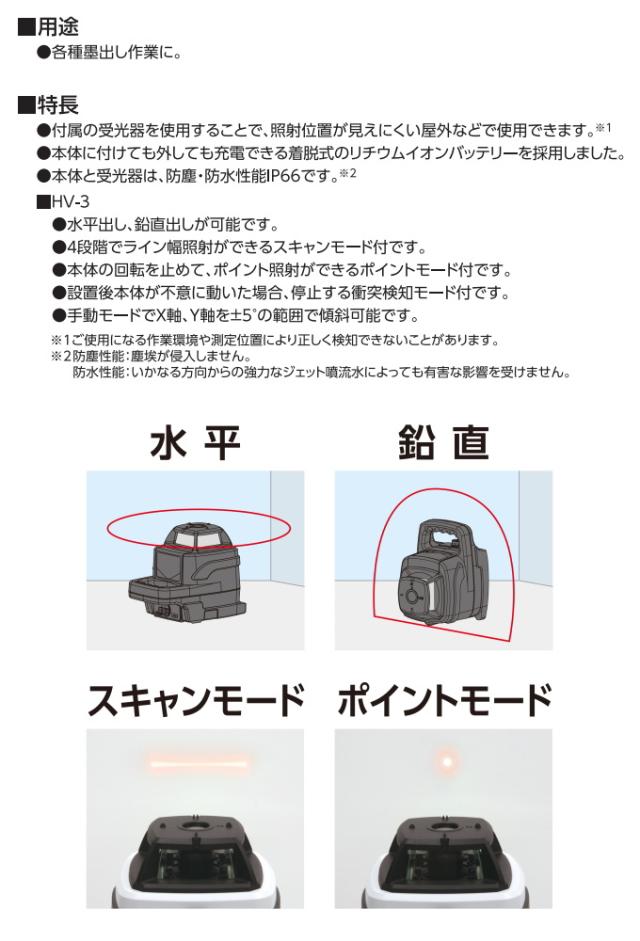 ■用途
●各種墨出し作業に。

■特長
●付属の受光器を使用することで、照射位置が見えにくい屋外などで使用できます。※1
●本体に付けても外しても充電できる着脱式のリチウムイオンバッテリーを採用しました。
●本体と受光器は、防塵・防水性能IP66です。※2

■HV-3
●水平出し、鉛直出しが可能です。
●4段階でライン幅照射ができるスキャンモード付です。
●本体の回転を止めて、ポイント照射ができるポイントモード付です。
●設置後本体が不意に動いた場合、停止する衝突検知モード付です。
●手動モードでX軸、Y軸を±5°の範囲で傾斜可能です。

※1ご使用になる作業環境や測定位置により正しく検知できないことがあります。
※2防塵性能：塵埃が侵入しません。
防水性能：いかなる方向からの強力なジェット噴流水によっても有害な影響を受けません。

水平

鉛直

スキャンモード

ポイントモード