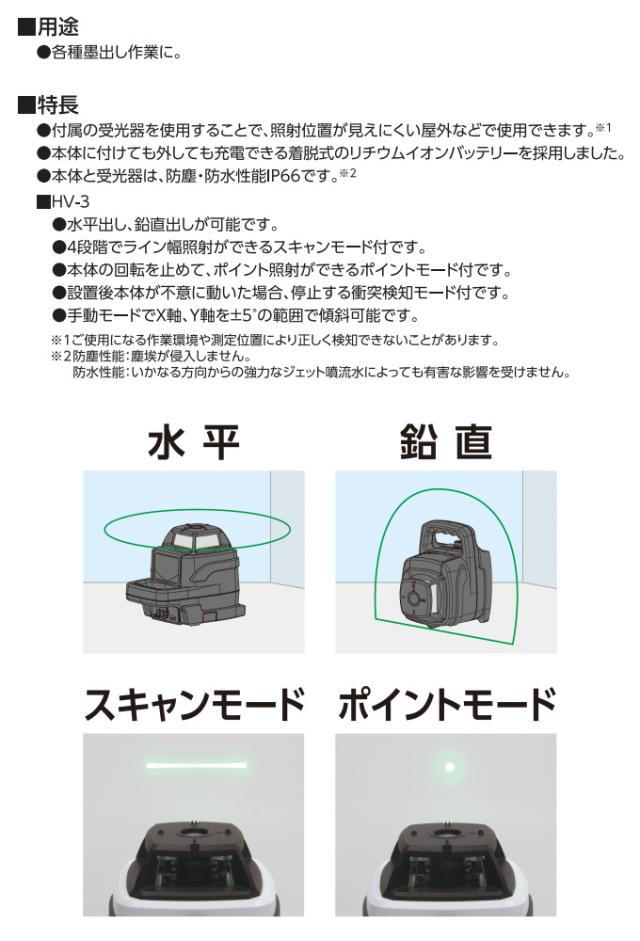 ■用途
●各種墨出し作業に。

■特長
●付属の受光器を使用することで、照射位置が見えにくい屋外などで使用できます。※1
●本体に付けても外しても充電できる着脱式のリチウムイオンバッテリーを採用しました。
●本体と受光器は、防塵・防水性能IP66です。※2
■HV-3
●水平出し、鉛直出しが可能です。
●4段階でライン幅照射ができるスキャンモード付です。
●本体の回転を止めて、ポイント照射ができるポイントモード付です。
●設置後本体が不意に動いた場合、停止する衝突検知モード付です。
●手動モードでX軸、Y軸を±5°の範囲で傾斜可能です。
※1ご使用になる作業環境や測定位置により正しく検知できないことがあります。
※2防塵性能：塵埃が侵入しません。
防水性能：いかなる方向からの強力なジェット噴流水によっても有害な影響を受けません。

水平

鉛直

スキャンモード

ポイントモード