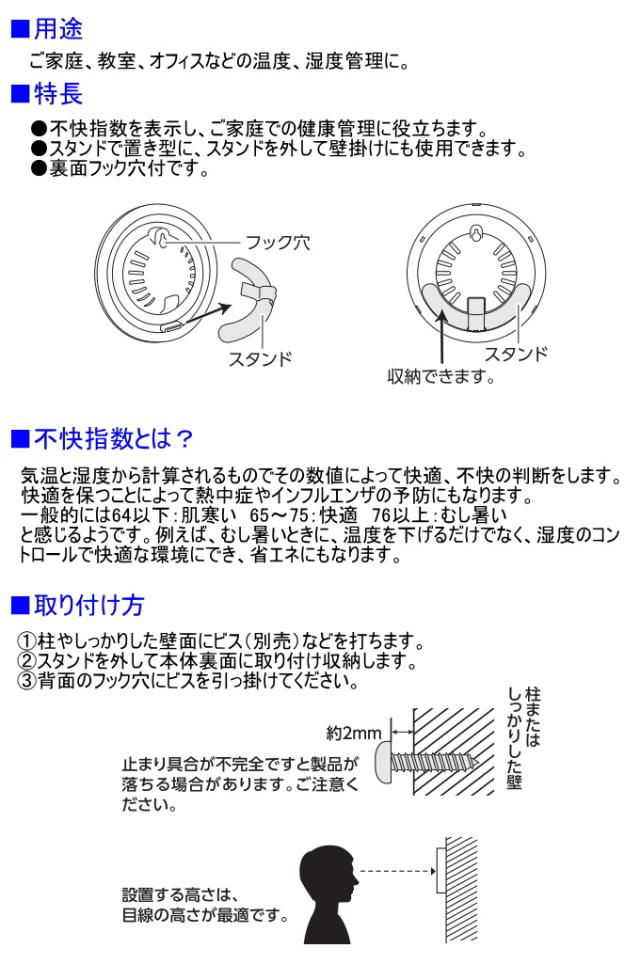 ■用途

ご家庭、教室、オフィスなどの温度、湿度管理に。

■特長

●不快指数を表示し、ご家庭での健康管理に役立ちます。
●スタンドで置き型に、スタンドを外して壁掛けにも使用できます。
●裏面フック穴付です。

フック穴

スタンド

スタンド

収納できます。

■不快指数とは？

気温と湿度から計算されるものでその数値によって快適、不快の判断をします。快適を保つことによって熱中症やインフルエンザの予防にもなります。
一般的には64以下:肌寒い　65～75:快適　76以上:むし暑い
と感じるようです。例えば、むし暑いときに、温度を下げるだけでなく、湿度のコントロールで快適な環境にでき、省エネにもなります。

■取り付け方

①柱やしっかりした壁面にビス（別売）などを打ちます。
②スタンドを外して本体裏面に取り付け収納します。
③背面のフック穴にビスを引っ掛けてください。

約2mm

柱またはしっかりした壁

止まり具合が不完全ですと製品が落ちる場合があります。ご注意ください。

設置する高さは、目線の高さが最適です。