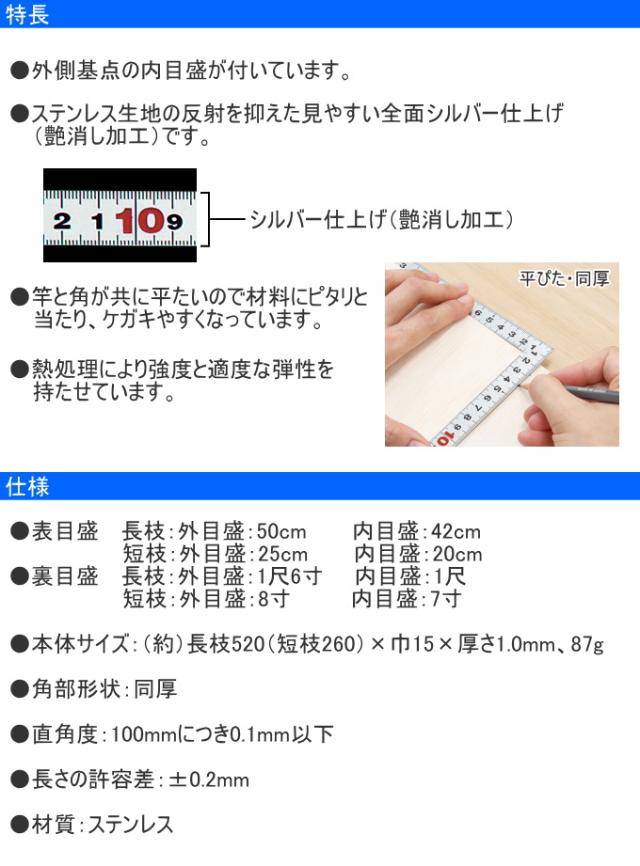 特長

●外側基点の内目盛が付いています。

●ステンレス生地の反射を抑えた見やすい全面シルバー仕上げ（艶消し加工）です。

2 1 10 9

シルバー仕上げ（艶消し加工）

●竿と角が共に平たいので材料にピタリと当たり、ケガキやすくなっています。

●熱処理により強度と適度な弾性を持たせています。

平ぴた・同厚

仕様

●表目盛　長枝：外目盛：50cm　　内目盛：42cm
　　　　　短枝：外目盛：25cm　　内目盛：20cm
●裏目盛　長枝：外目盛：1尺6寸　　内目盛：1尺
　　　　　短枝：外目盛：8寸　　内目盛：7寸

●本体サイズ：（約）長枝520（短枝260）×巾15×厚さ1.0mm、87g

●角部形状：同厚

●直角度：100mmにつき0.1mm以下

●長さの許容差：±0.2mm

●材質：ステンレス