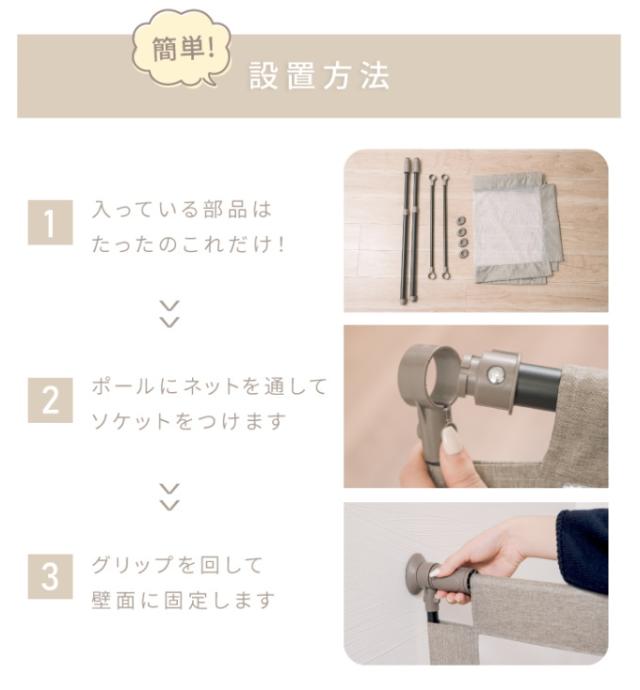 簡単!
設置方法

1
入っている部品は
たったのこれだけ!

2
ポールにネットを通して
ソケットをつけます

3
グリップを回して
壁面に固定します