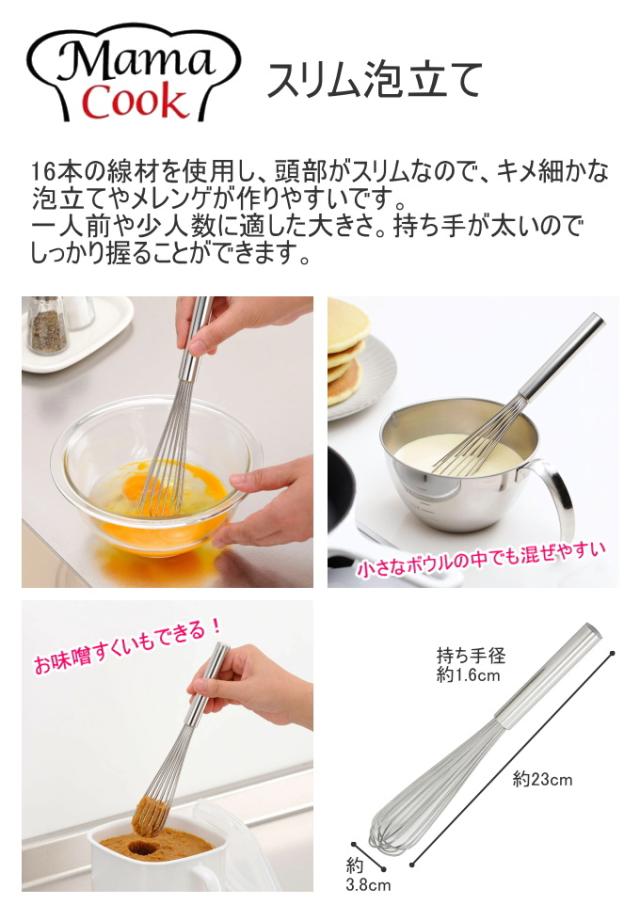 Mama Cook

スリム泡立て

16本の線材を使用し、頭部がスリムなので、キメ細かな泡立てやメレンゲが作りやすいです。
一人前や少人数に適した大きさ。持ち手が太いのでしっかり握ることができます。

小さなボウルの中でも混ぜやすい

お味噌すくいもできる！

持ち手径
約1.6cm

約23cm

約
3.8cm