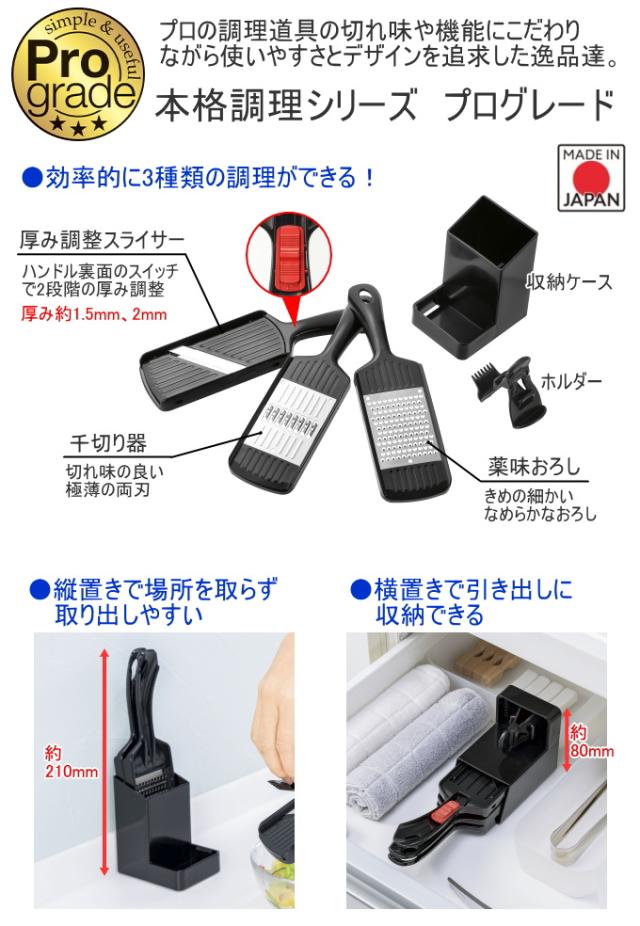 simple & useful
Pro grade
★★★

プロの調理道具の切れ味や機能にこだわりながら使いやすさとデザインを追求した逸品達。
本格調理シリーズ プログレード

MADE IN JAPAN

●効率的に3種類の調理ができる！

厚み調整スライサー
ハンドル裏面のスイッチで2段階の厚み調整
厚み約1.5mm、2mm

収納ケース

ホルダー

千切り器
切れ味の良い極薄の両刃

薬味おろし
きめの細かいなめらかなおろし

●縦置きで場所を取らず取り出しやすい

約210mm

●横置きで引き出しに収納できる

約80mm