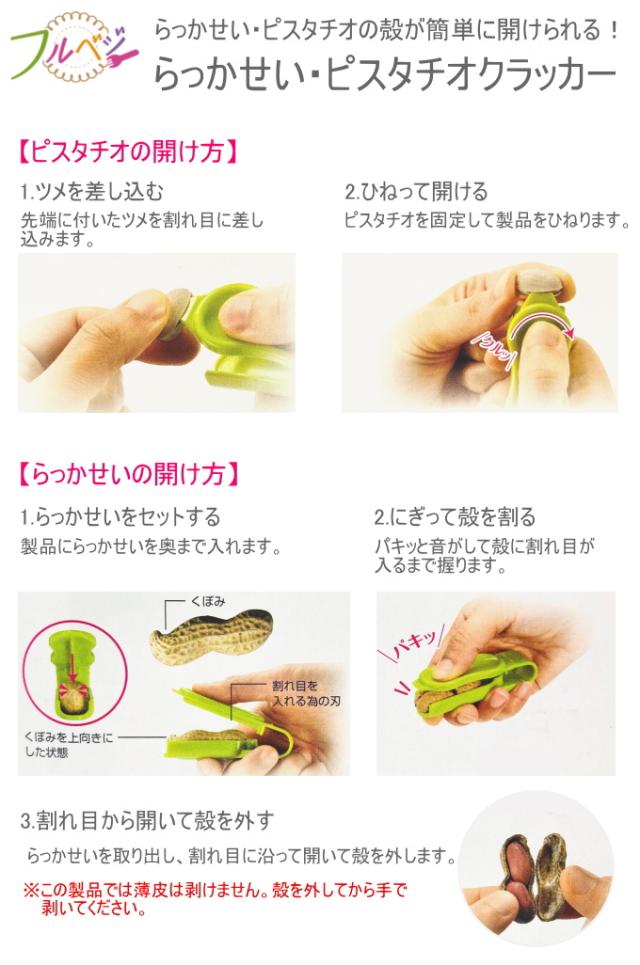 フルベジ

らっかせい・ピスタチオの殻が簡単に開けられる！
らっかせい・ピスタチオクラッカー

【ピスタチオの開け方】

1.ツメを差し込む
先端に付いたツメを割れ目に差し込みます。

2.ひねって開ける
ピスタチオを固定して製品をひねります。

クルッ

【らっかせいの開け方】

1.らっかせいをセットする
製品にらっかせいを奥まで入れます。

くぼみ
割れ目を入れる為の刃
くぼみを上向きにした状態

2.にぎって殻を割る
パキッと音がして殻に割れ目が入るまで握ります。

パキッ

3.割れ目から開いて殻を外す
らっかせいを取り出し、割れ目に沿って開いて殻を外します。
※この製品では薄皮は剥けません。殻を外してから手で剥いてください。