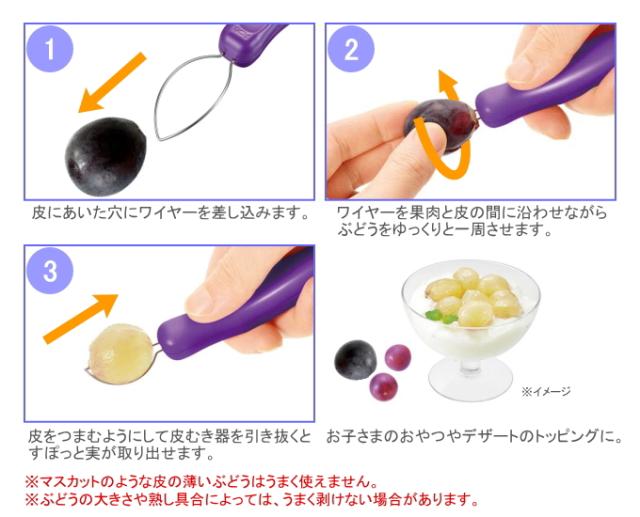 1

皮にあいた穴にワイヤーを差し込みます。

2

ワイヤーを果肉と皮の間に沿わせながらぶどうをゆっくりと一周させます。

3

皮をつまむようにして皮むき器を引き抜くとすぽっと実が取り出せます。

※イメージ

お子さまのおやつやデザートのトッピングに。

※マスカットのような皮の薄いぶどうはうまく使えません。
※ぶどうの大きさや熟し具合によっては、うまく剥けない場合があります。