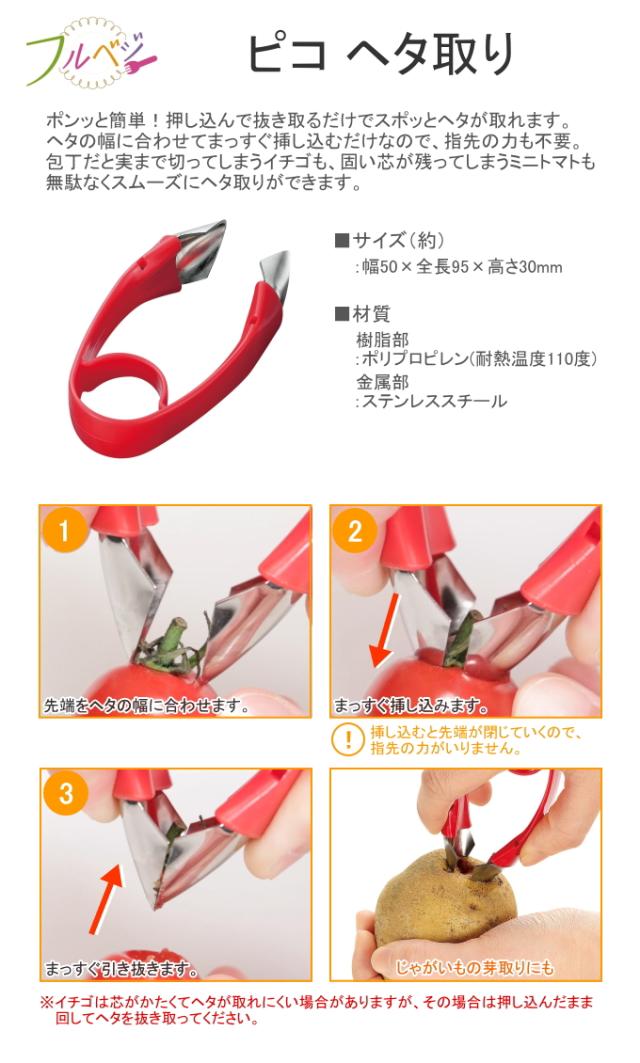 フルベジ

ピコ ヘタ取り

ポンッと簡単！押し込んで抜き取るだけでスポッとヘタが取れます。ヘタの幅に合わせてまっすぐ挿し込むだけなので、指先の力も不要。包丁だと実まで切ってしまうイチゴも、固い芯が残ってしまうミニトマトも無駄なくスムーズにヘタ取りができます。

■サイズ（約）
:幅50×全長95×高さ30mm

■材質
樹脂部
:ポリプロピレン(耐熱温度110度)
金属部
:ステンレススチール

1
先端をヘタの幅に合わせます。

2
まっすぐ挿し込みます。

! 挿し込むと先端が閉じていくので、指先の力がいりません。

3
まっすぐ引き抜きます。

じゃがいもの芽取りにも

※イチゴは芯がかたくてヘタが取れにくい場合がありますが、その場合は押し込んだまま回してヘタを抜き取ってください。