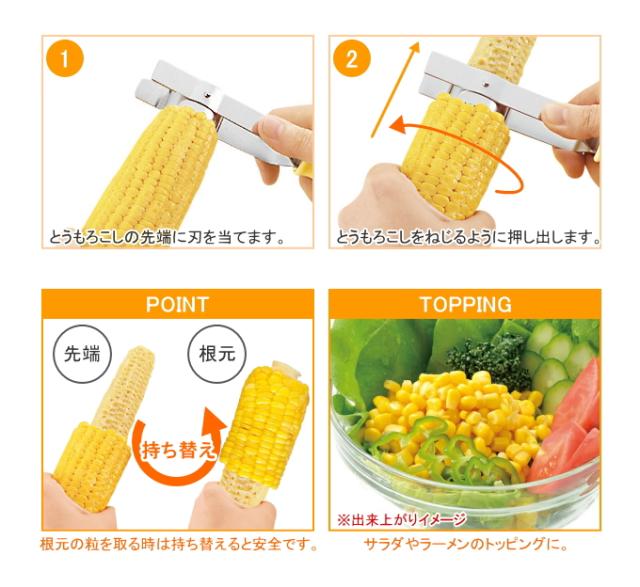 1

とうもろこしの先端に刃を当てます。

2

とうもろこしをねじるように押し出します。

POINT

先端

根元

持ち替え

根元の粒を取る時は持ち替えると安全です。

TOPPING

※出来上がりイメージ

サラダやラーメンのトッピングに。