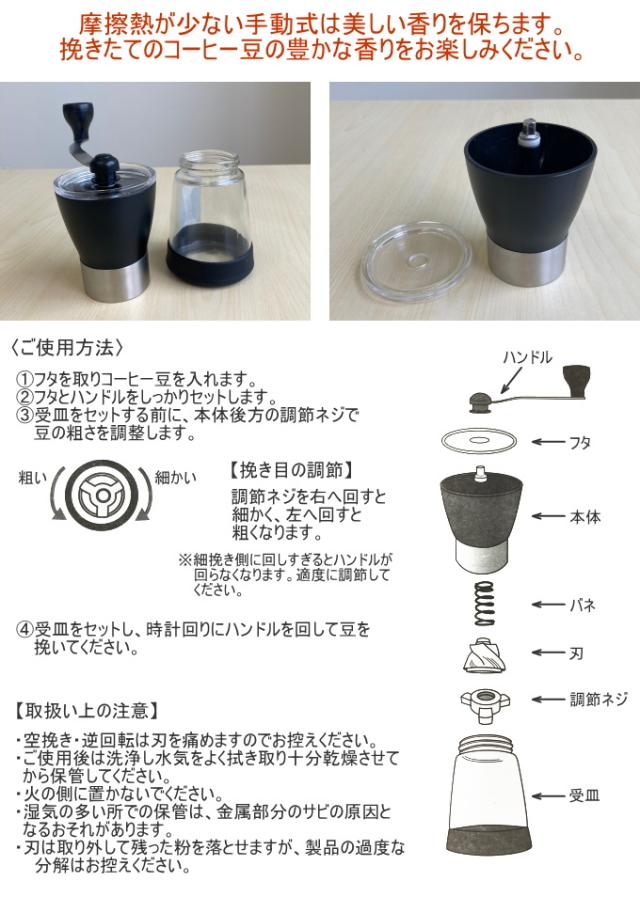 摩擦熱が少ない手動式は美しい香りを保ちます。
挽きたてのコーヒー豆の豊かな香りをお楽しみください。

〈ご使用方法〉

①フタを取りコーヒー豆を入れます。
②フタとハンドルをしっかりセットします。
③受皿をセットする前に、本体後方の調節ネジで豆の粗さを調整します。

粗い 細かい

【挽き目の調節】
調節ネジを右へ回すと細かく、左へ回すと粗くなります。

※細挽き側に回しすぎるとハンドルが回らなくなります。適度に調節してください。

④受皿をセットし、時計回りにハンドルを回して豆を挽いてください。

【取扱い上の注意】
・空挽き・逆回転は刃を痛めますのでお控えください。
・ご使用後は洗浄し水気をよく拭き取り十分乾燥させてから保管してください。
・火の側に置かないでください。
・湿気の多い所での保管は、金属部分のサビの原因となるおそれがあります。
・刃は取り外して残った粉を落とせますが、製品の過度な分解はお控えください。

ハンドル
フタ
本体
バネ
刃
調節ネジ
受皿