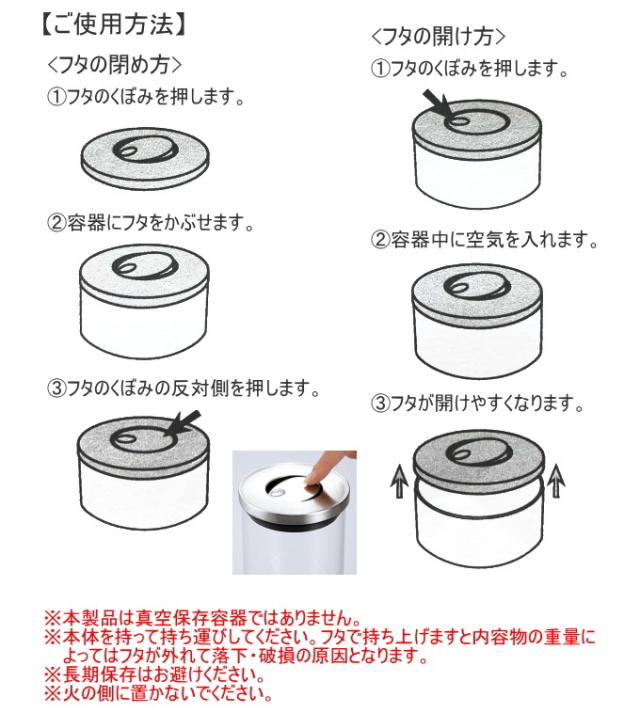 【ご使用方法】

<フタの閉め方>

①フタのくぼみを押します。

②容器にフタをかぶせます。

③フタのくぼみの反対側を押します。

<フタの開け方>

①フタのくぼみを押します。

②容器中に空気を入れます。

③フタが開けやすくなります。

※本製品は真空保存容器ではありません。
※本体を持って持ち運びしてください。フタで持ち上げますと内容物の重量によってはフタが外れて落下・破損の原因となります。
※長期保存はお避けください。
※火の側に置かないでください。