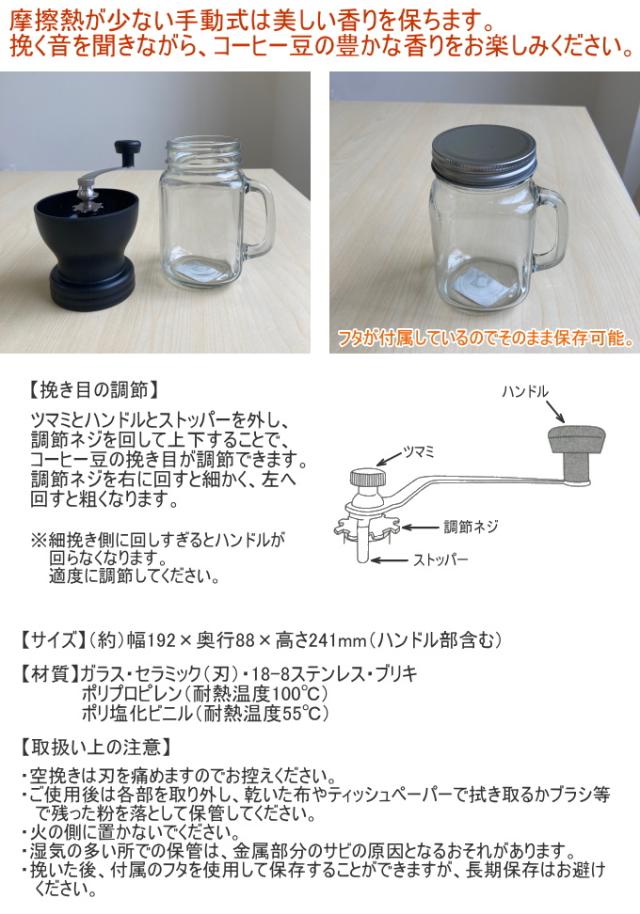 摩擦熱が少ない手動式は美しい香りを保ちます。
挽く音を聞きながら、コーヒー豆の豊かな香りをお楽しみください。

フタが付属しているのでそのまま保存可能。

【挽き目の調節】
ツマミとハンドルとストッパーを外し、調節ネジを回して上下することで、コーヒー豆の挽き目が調節できます。調節ネジを右に回すと細かく、左へ回すと粗くなります。

※細挽き側に回しすぎるとハンドルが回らなくなります。
適度に調節してください。

ハンドル
ツマミ
調節ネジ
ストッパー

【サイズ】(約)幅192×奥行88×高さ241mm(ハンドル部含む)

【材質】ガラス・セラミック(刃)・18-8ステンレス・ブリキ
ポリプロピレン(耐熱温度100℃)
ポリ塩化ビニル(耐熱温度55℃)

【取扱い上の注意】
・空挽きは刃を痛めますのでお控えください。
・ご使用後は各部を取り外し、乾いた布やティッシュペーパーで拭き取るかブラシ等で残った粉を落として保管してください。
・火の側に置かないでください。
・湿気の多い所での保管は、金属部分のサビの原因となるおそれがあります。
・挽いた後、付属のフタを使用して保存することができますが、長期保存はお避けください。