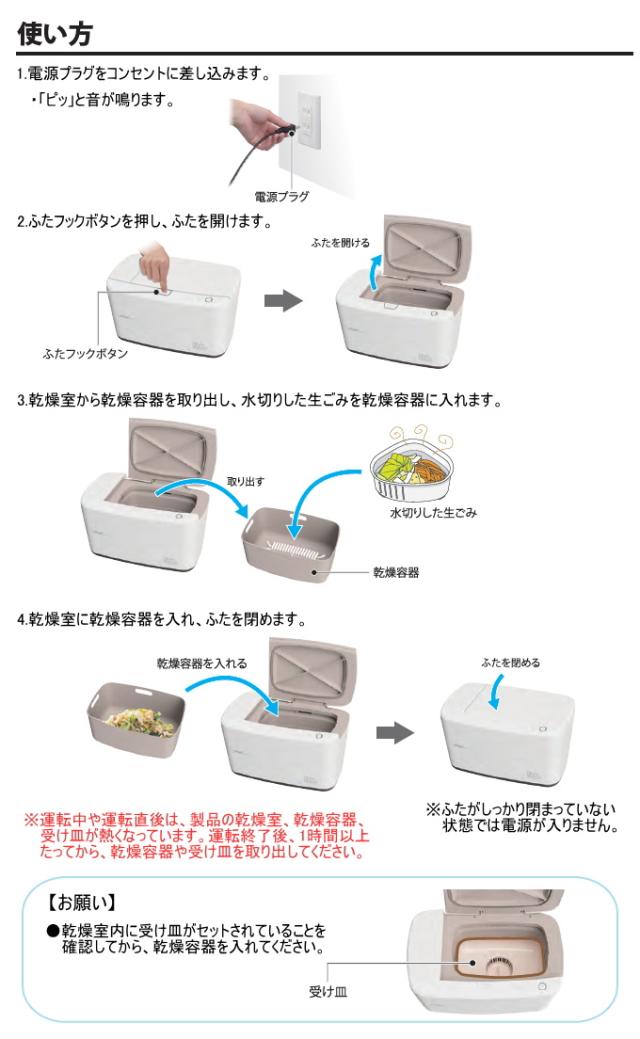 使い方

1.電源プラグをコンセントに差し込みます。

・「ピッ」と音が鳴ります。

電源プラグ

2.ふたフックボタンを押し、ふたを開けます。

ふたを開ける

ふたフックボタン

3.乾燥室から乾燥容器を取り出し、水切りした生ごみを乾燥容器に入れます。

取り出す

水切りした生ごみ

乾燥容器

4.乾燥室に乾燥容器を入れ、ふたを閉めます。

乾燥容器を入れる

ふたを閉める

※運転中や運転直後は、製品の乾燥室、乾燥容器、受け皿が熱くなっています。運転終了後、1時間以上たってから、乾燥容器や受け皿を取り出してください。

※ふたがしっかり閉まっていない状態では電源が入りません。

【お願い】

●乾燥室内に受け皿がセットされていることを確認してから、乾燥容器を入れてください。

受け皿