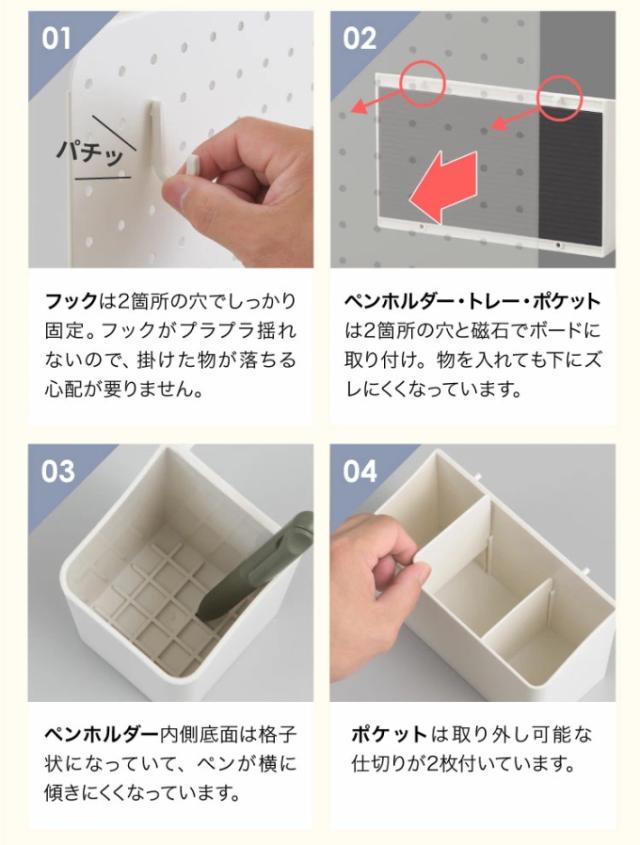 01

パチッ

フックは2箇所の穴でしっかり固定。フックがプラプラ揺れないので、掛けた物が落ちる心配が要りません。

02

ペンホルダー・トレー・ポケットは2箇所の穴と磁石でボードに取り付け。物を入れても下にズレにくくなっています。

03

ペンホルダー内側底面は格子状になっていて、ペンが横に傾きにくくなっています。

04

ポケットは取り外し可能な仕切りが2枚付いています。