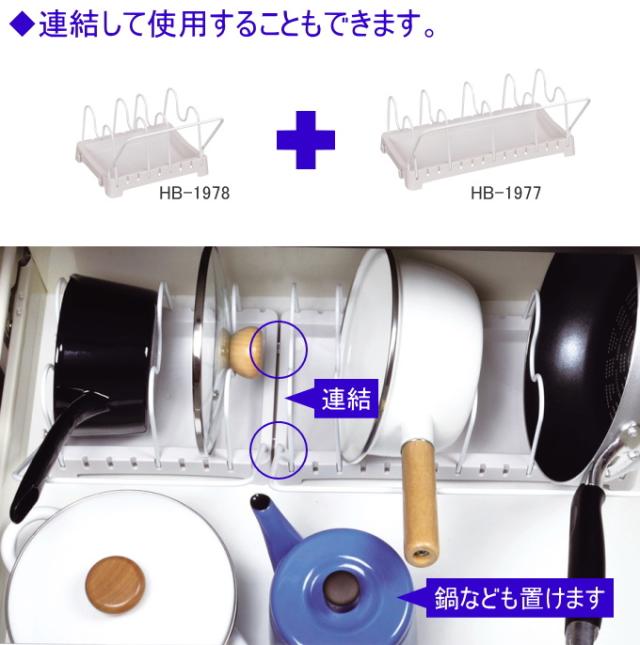 ◆連結して使用することもできます。

HB-1978

HB-1977

連結

鍋なども置けます