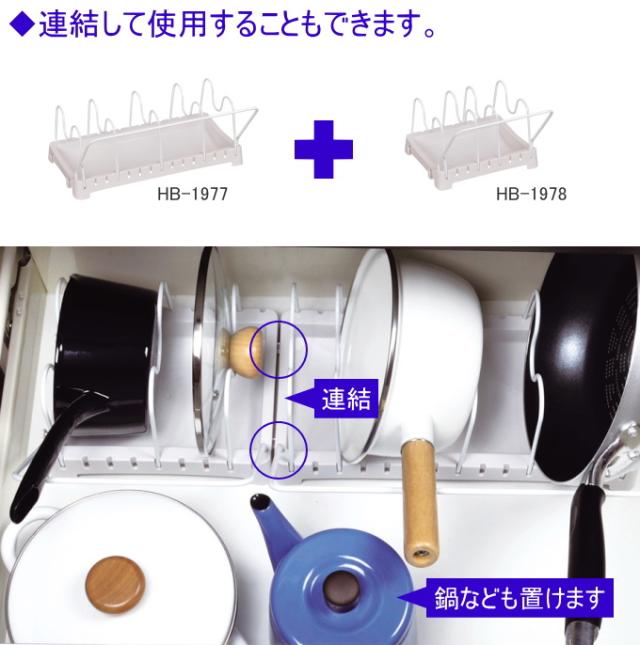 ◆連結して使用することもできます。

HB-1977

HB-1978

連結

鍋なども置けます