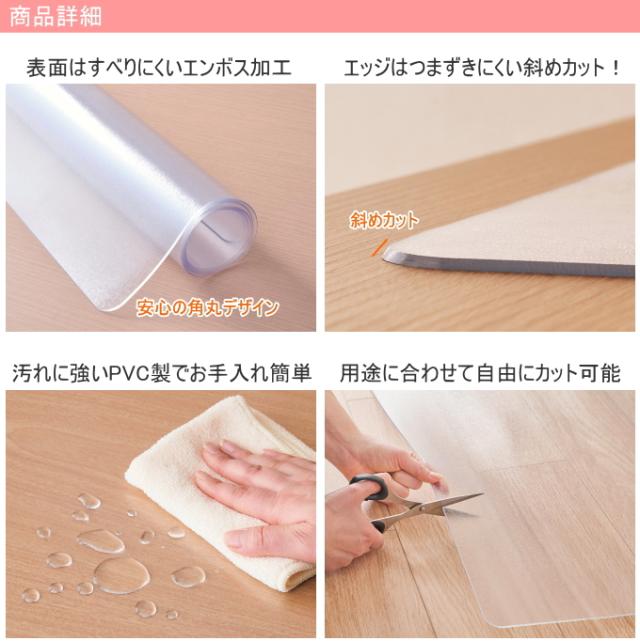 商品詳細

表面はすべりにくいエンボス加工

安心の角丸デザイン

エッジはつまずきにくい斜めカット！

斜めカット

汚れに強いPVC製でお手入れ簡単

用途に合わせて自由にカット可能