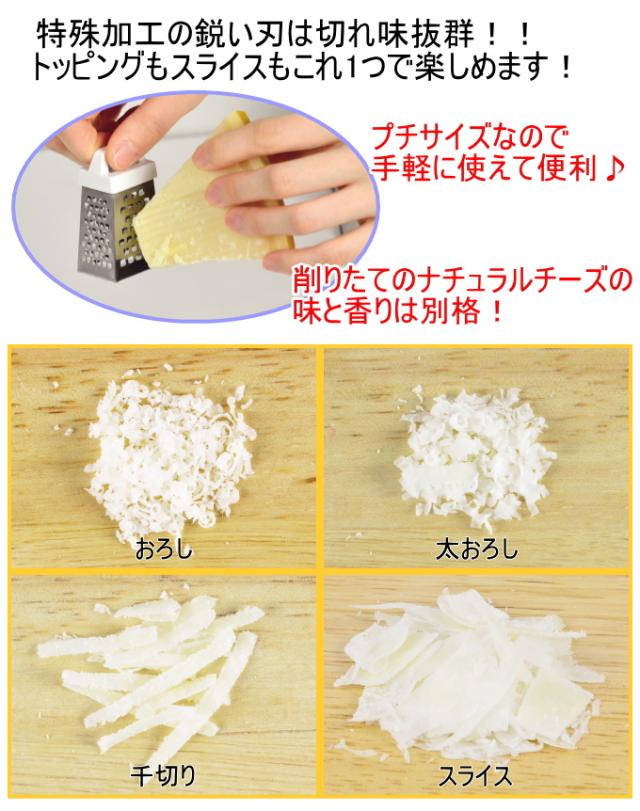 特殊加工の鋭い刃は切れ味抜群！！
トッピングもスライスもこれ1つで楽しめます！

プチサイズなので
手軽に使えて便利♪

削りたてのナチュラルチーズの
味と香りは別格！

おろし

太おろし

千切り

スライス