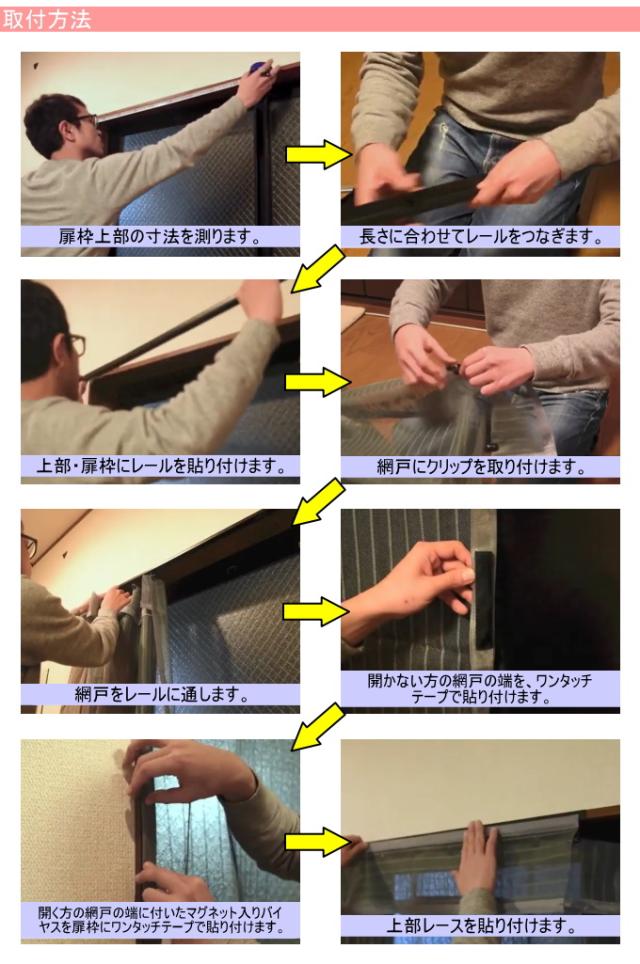 取付方法

扉枠上部の寸法を測ります。

長さに合わせてレールをつなぎます。

上部・扉枠にレールを貼り付けます。

網戸にクリップを取り付けます。

網戸をレールに通します。

開かない方の網戸の端を、ワンタッチテープで貼り付けます。

開く方の網戸の端に付いたマグネット入りバイヤスを扉枠にワンタッチテープで貼り付けます。

上部レースを貼り付けます。